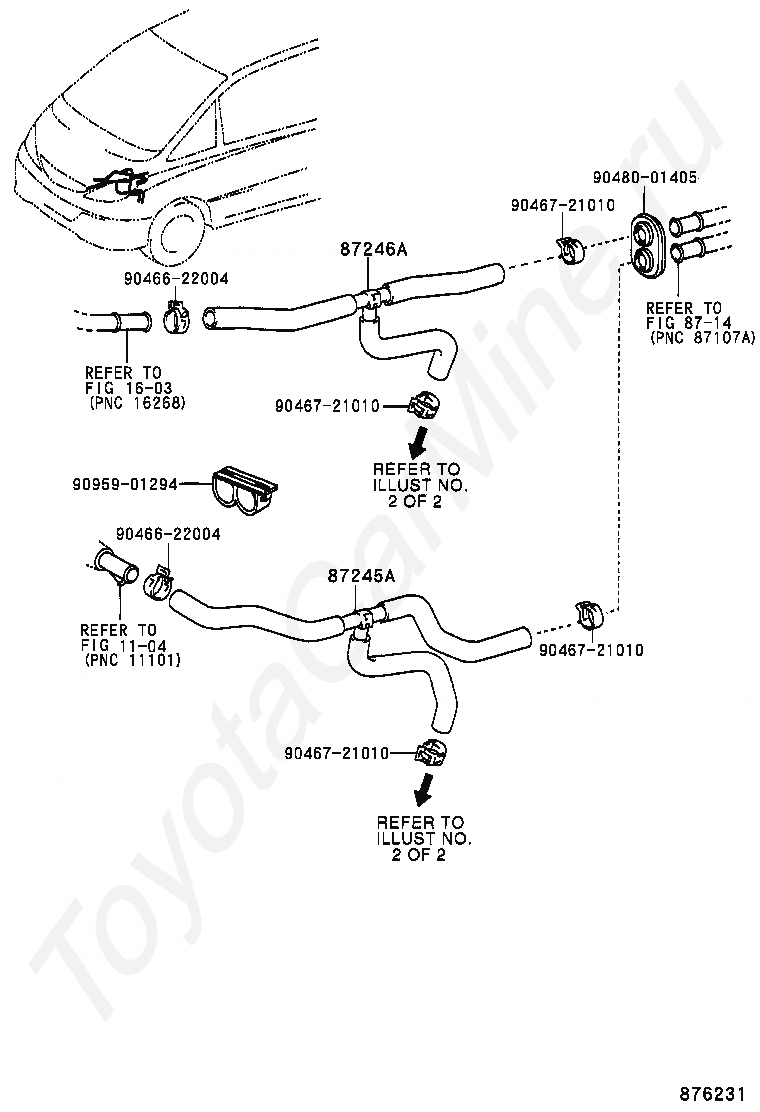 90480-01405
90467-21010
87246A
90466-22004
REFER TO
FIG 87-14
(PNC 87107A)
REFER TO
FIG 16-03
(PNC 16268)
90467-21010
REFER TO
ILLUST NO.
2 OF 2
90959-01294
90466-22004
87245A
REFER TO
FIG 11-04
(PNC 11101)
90467-21010
90467-21010
REFER TO
ILLUST NO.
2 OF 2
ToyotaCarMine.ru
876231