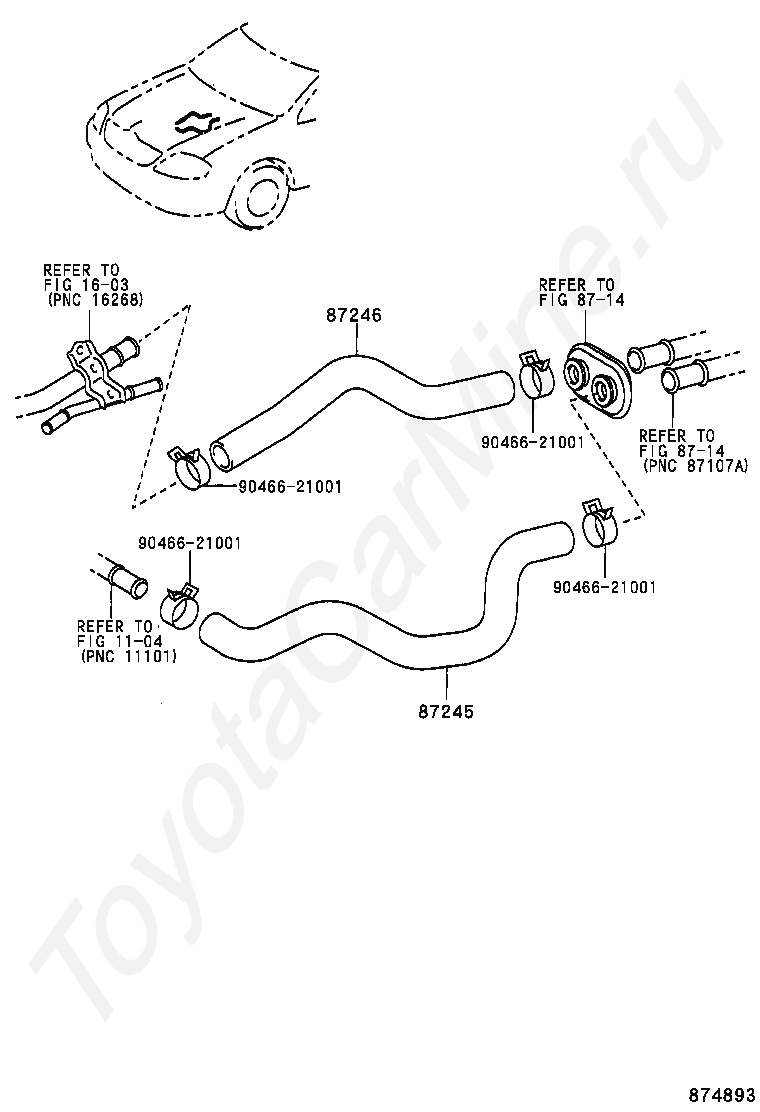 REFER TO
FIG 16-03
(PNC 16268)

87246

REFER TO
FIG 87-14

90466-21001

REFER TO
FIG 87-14
(PNC 87107A)

90466-21001

90466-21001

90466-21001

REFER TO
FIG 11-04
(PNC 11101)

87245

ToyotaCarMine.ru

874893