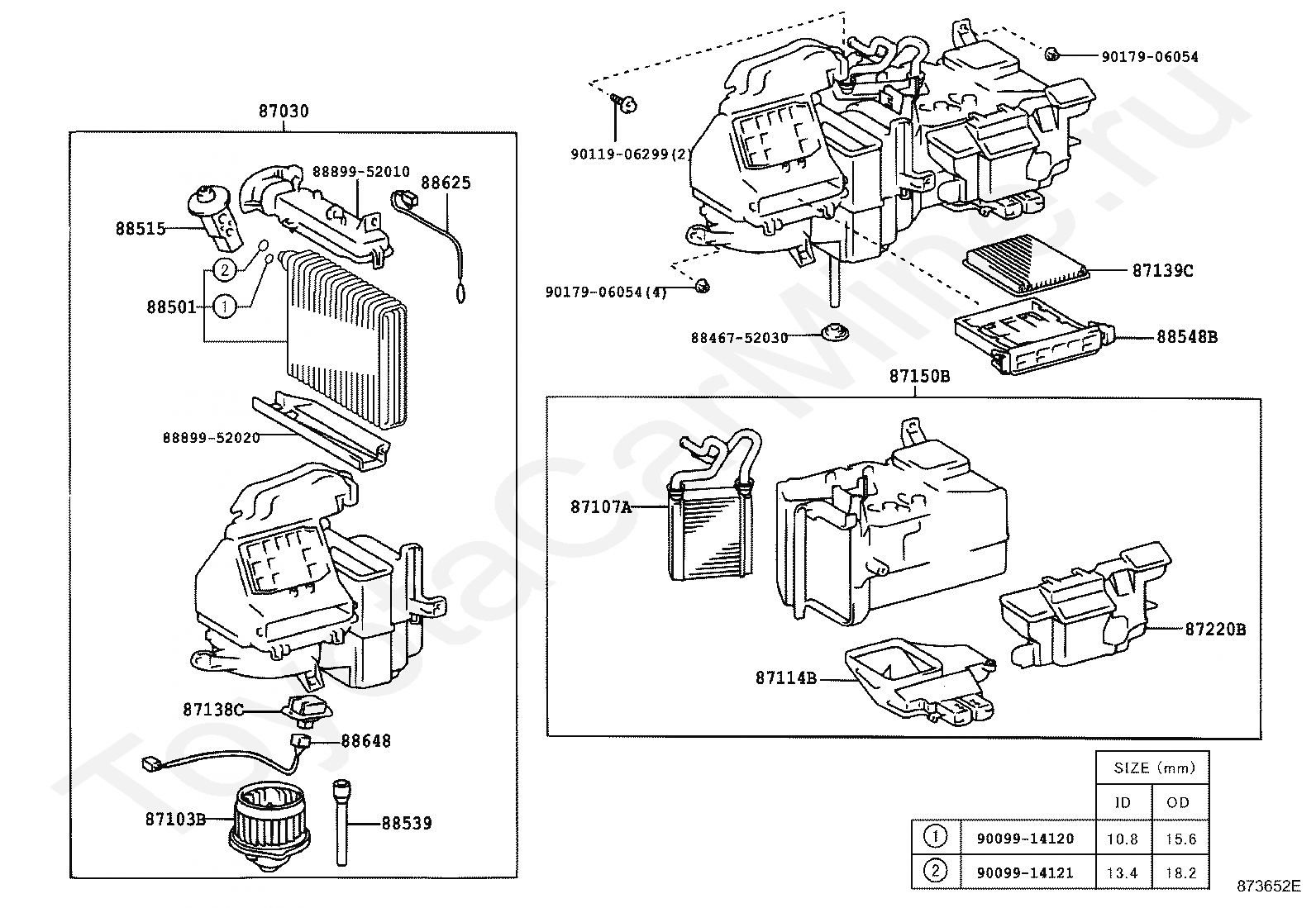 87030

88899-52010
88625
88515
2
88501
1
88899-52020
87138C
88648
87103B
88539

90179-06054
90119-06299(2)
90179-06054(4)
87139C
88467-52030
88548B

87150B
87107A
87220B
87114B

| | | SIZE (mm) | |
|---|---|---|---|
| | | ID | OD |
| 1 | 90099-14120 | 10.8 | 15.6 |
| 2 | 90099-14121 | 13.4 | 18.2 |

873652E

ToyotaCarMine.ru