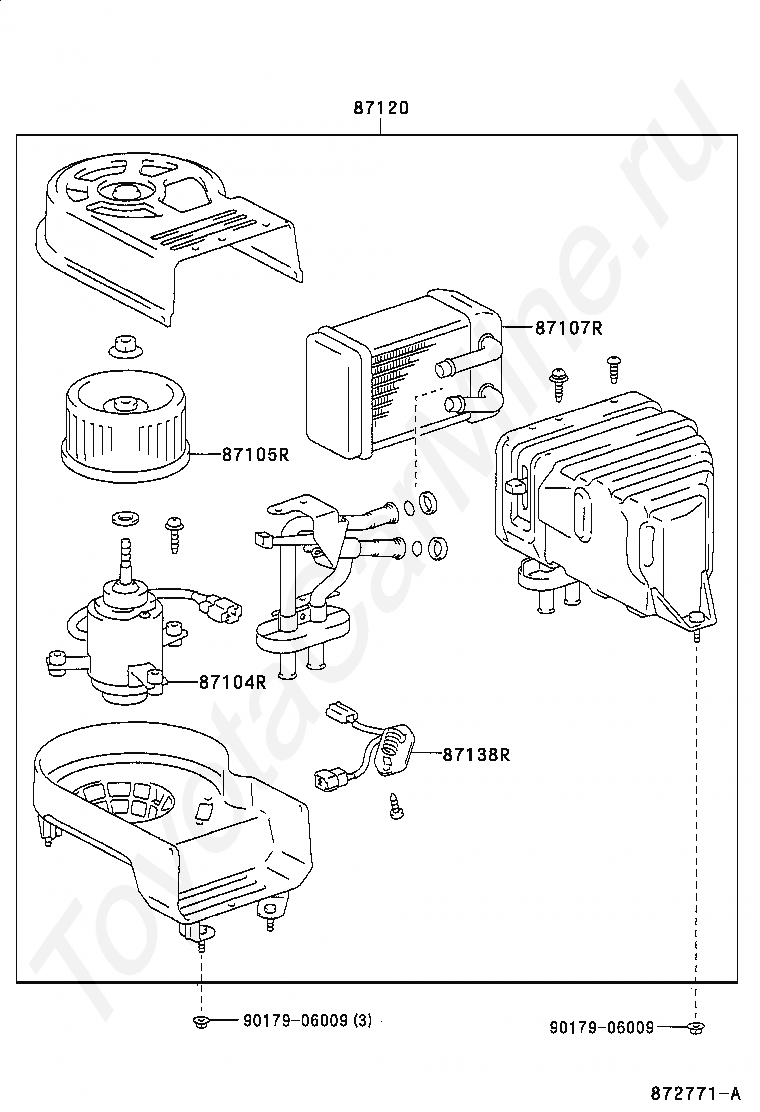 87120

87107R

87105R

87104R

87138R

90179-06009 (3)

90179-06009

872771-A

ToyotaCarMine.ru