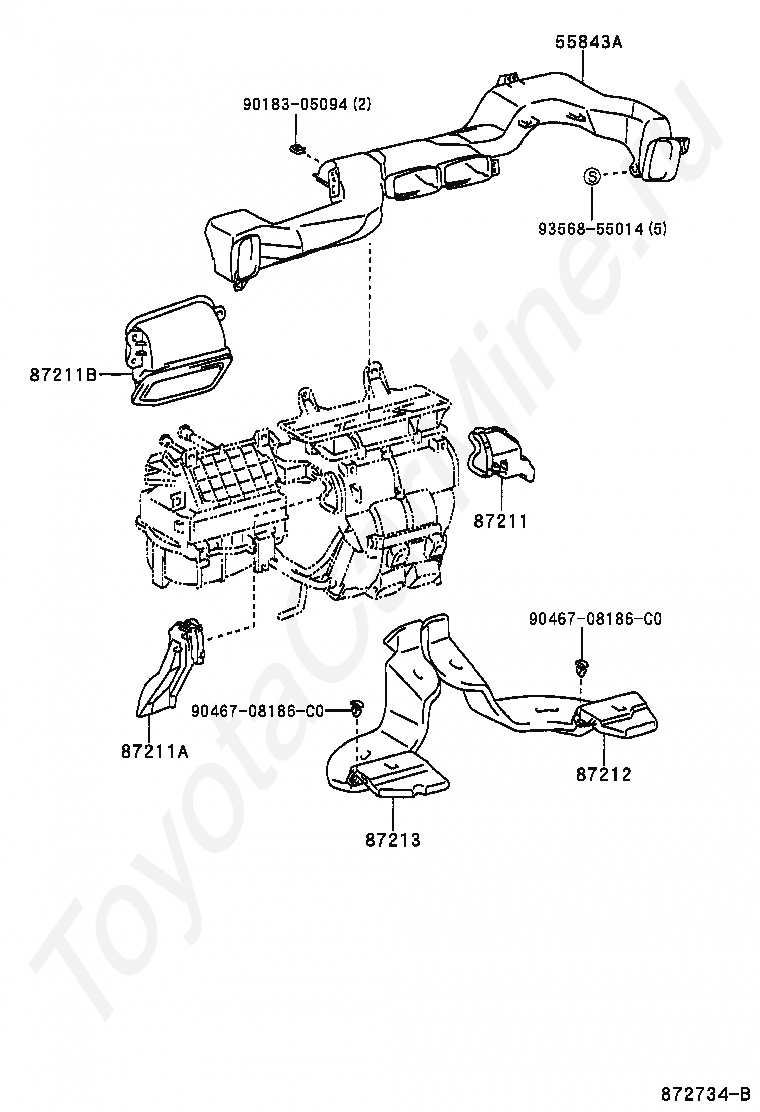 55843A

90183-05094 (2)

S

93568-55014 (5)

87211B

87211

90467-08186-C0

90467-08186-C0

87211A

87212

87213

ToyotaCarMine.ru

872734-B