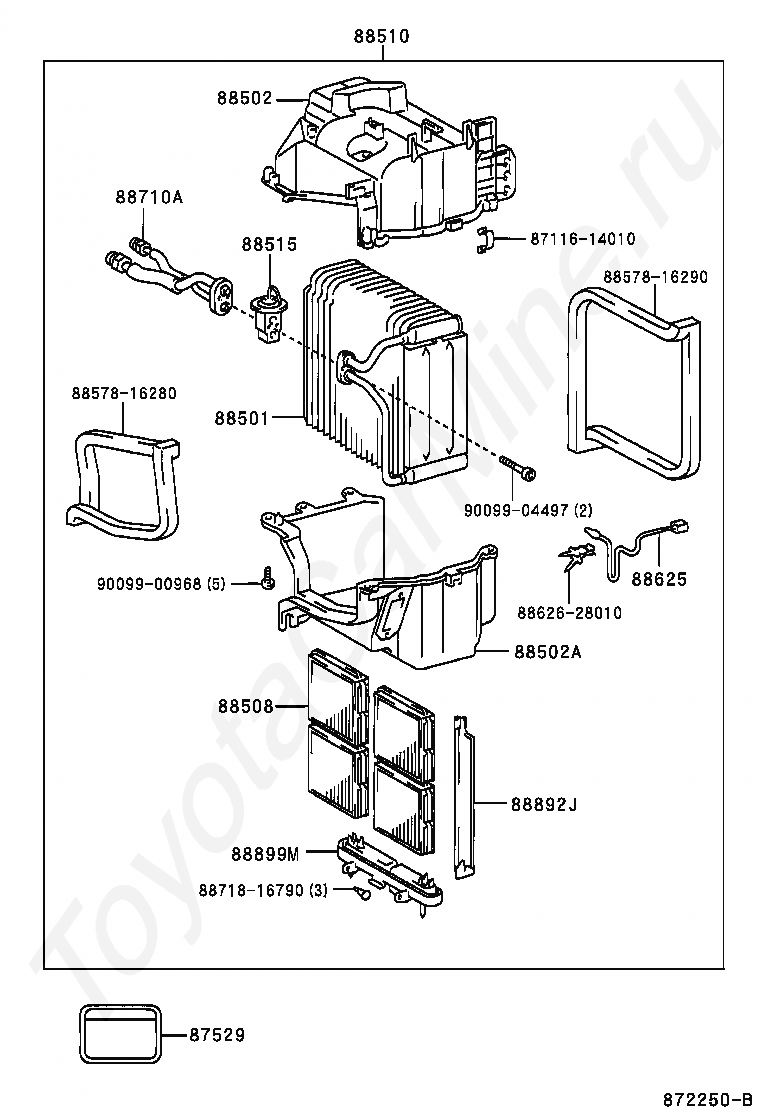 88510

88502

88710A

88515

87116-14010

88578-16290

88578-16280

88501

90099-04497 (2)

90099-00968 (5)

88625

88626-28010

88502A

88508

88892J

88899M

88718-16790 (3)

87529

872250-B

ToyotaCarline.ru