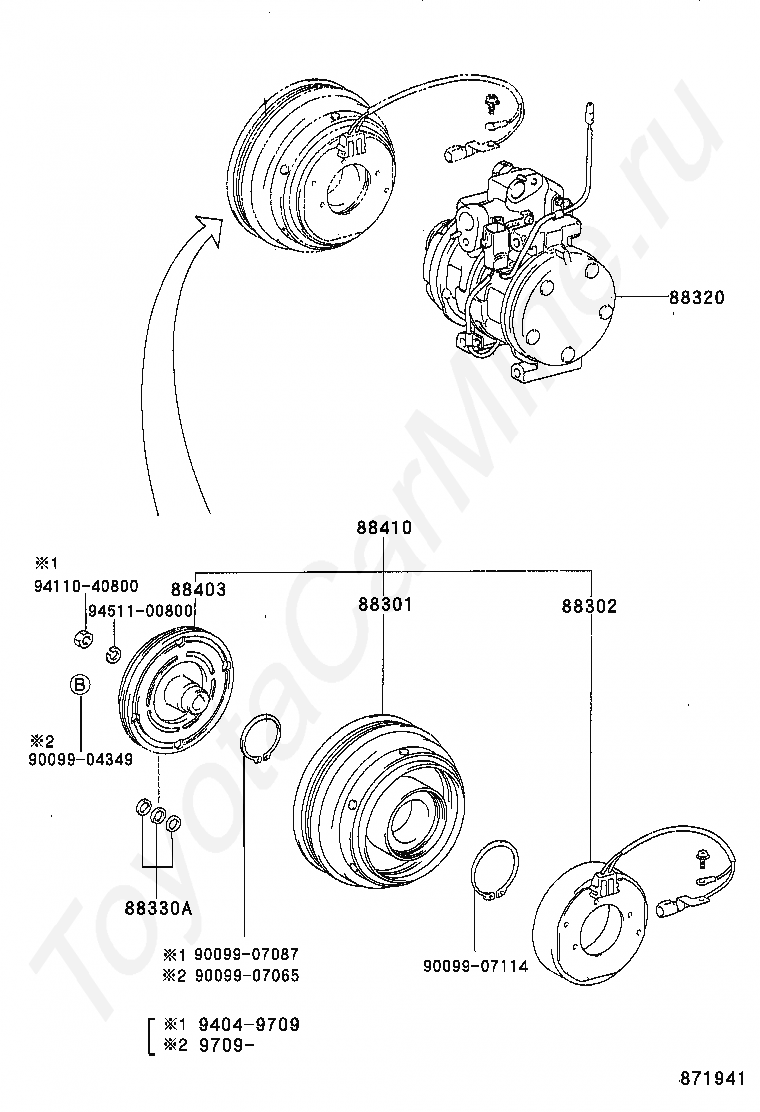 88320

88410

※1
94110-40800
88403
94511-00800
88301
88302

B

※2
90099-04349

88330A

※1 90099-07087
※2 90099-07065

90099-07114

※1 9404-9709
※2 9709-

871941

ToyotaCarMine.ru