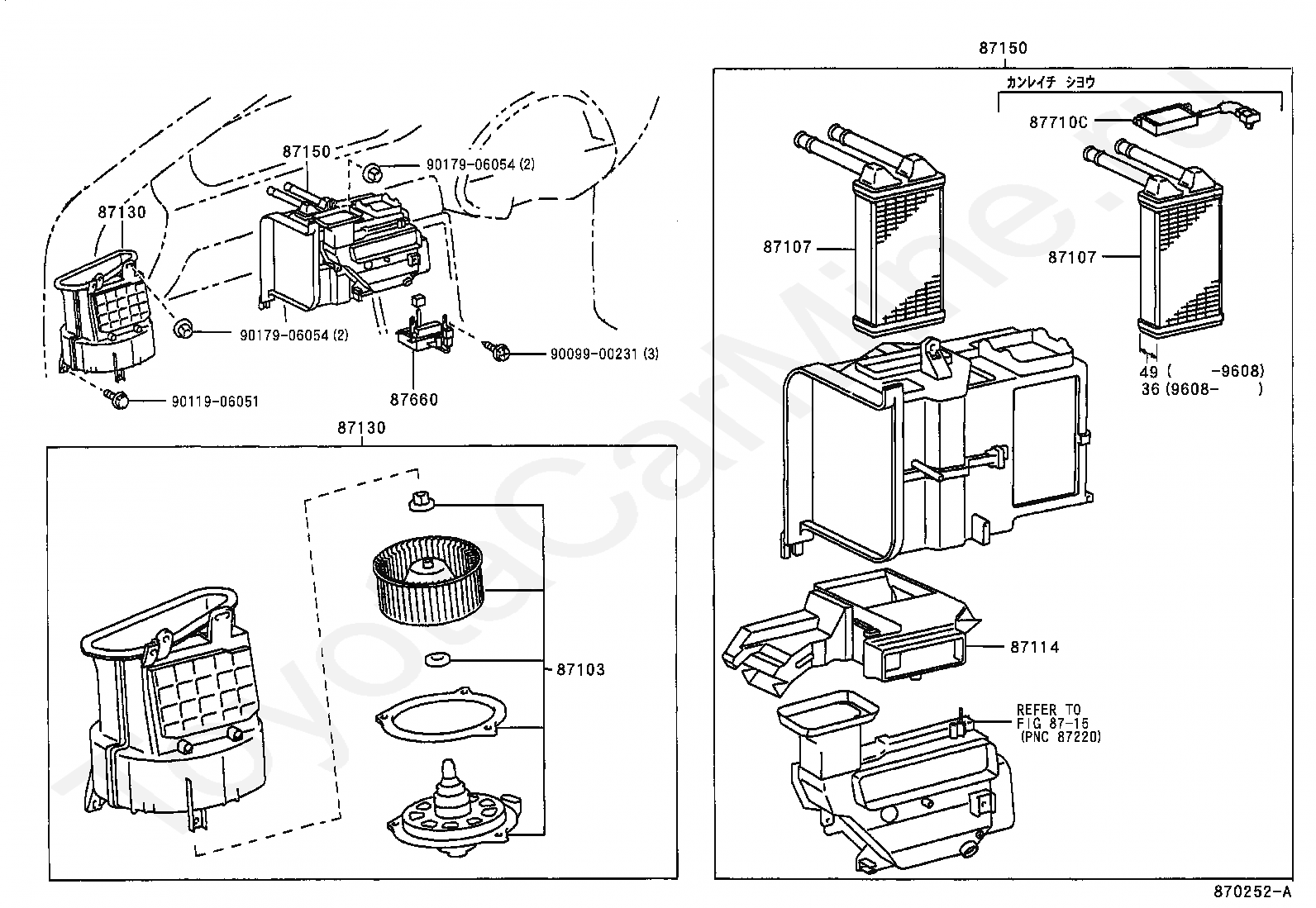 87150
90179-06054 (2)
87130
90179-06054 (2)
90099-00231 (3)
87660
90119-06051
87130
87103
87150
カンレイチ シヨウ
87710C
87107
87107
49 ( -9608)
36 (9608- )
87114
REFER TO
FIG 87-15
(PNC 87220)
870252-A
ToyotaCarMine.ru