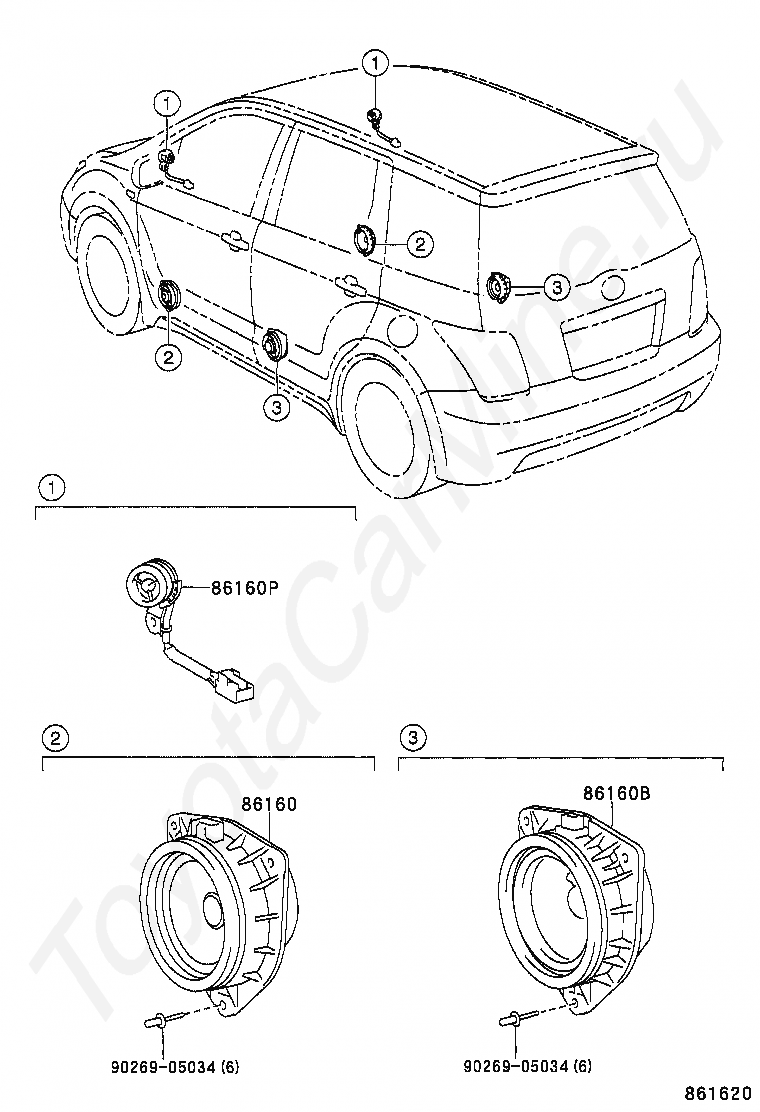 1
1
2
3
2
3
1
86160P
2
86160
90269-05034 (6)
3
86160B
90269-05034 (6)
861620
ToyotaCarline.ru