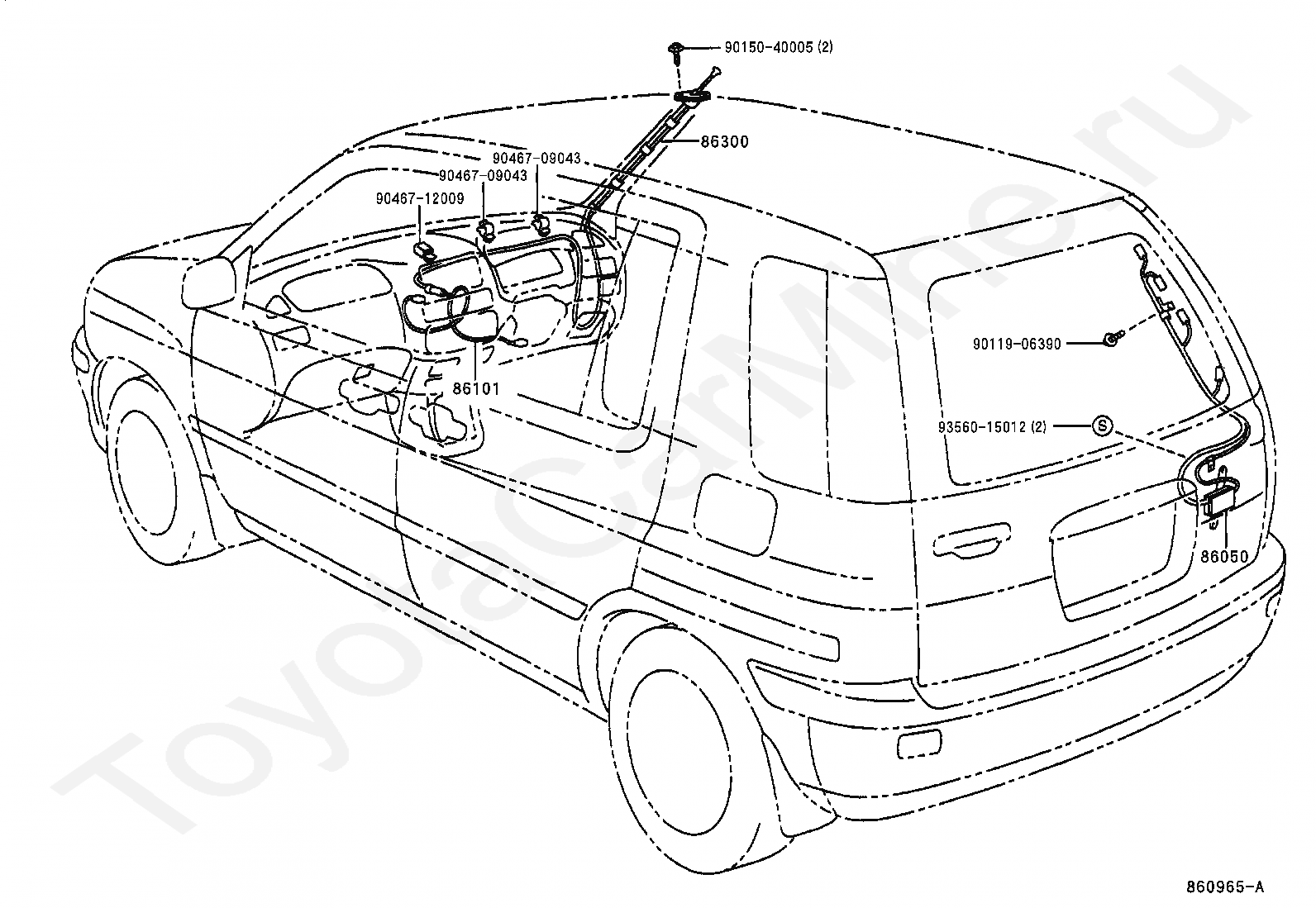 90150-40005 (2)
86300
90467-09043
90467-09043
90467-12009
86101
90119-06390
93560-15012 (2)
S
86050
860965-A
ToyotaCarMine.ru