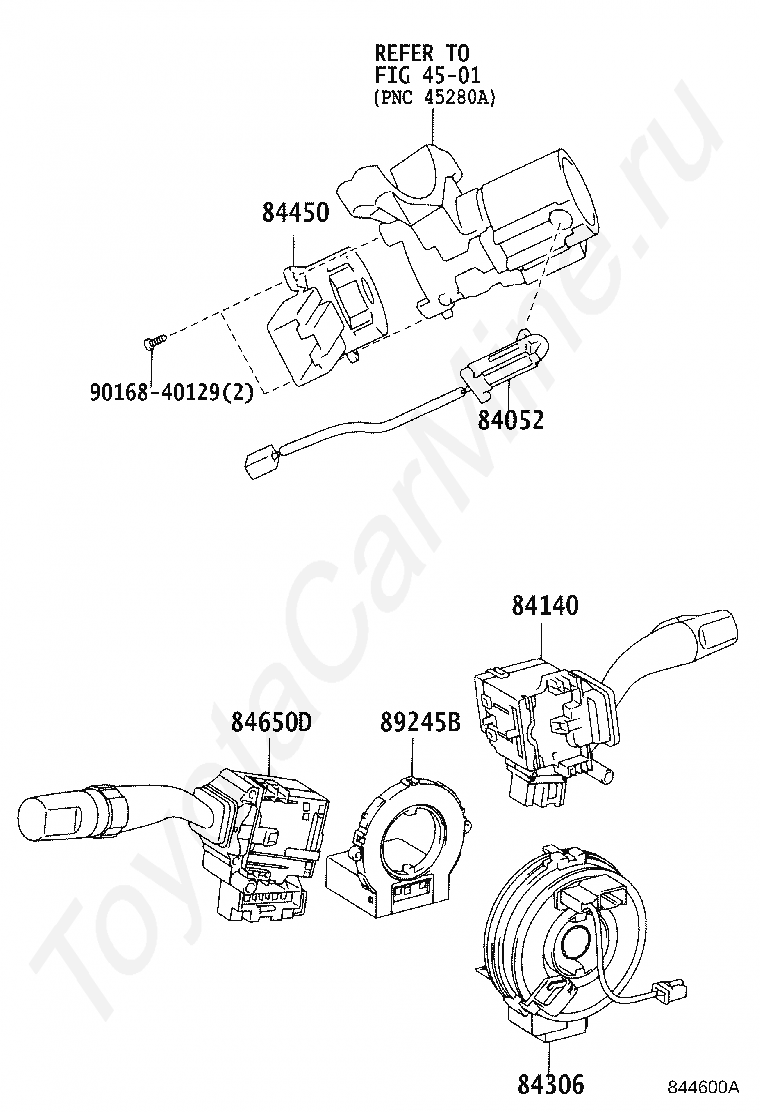 REFER TO
FIG 45-01
(PNC 45280A)

84450

90168-40129(2)

84052

84140

84650D

89245B

84306

844600A

ToyotaCarMine.ru