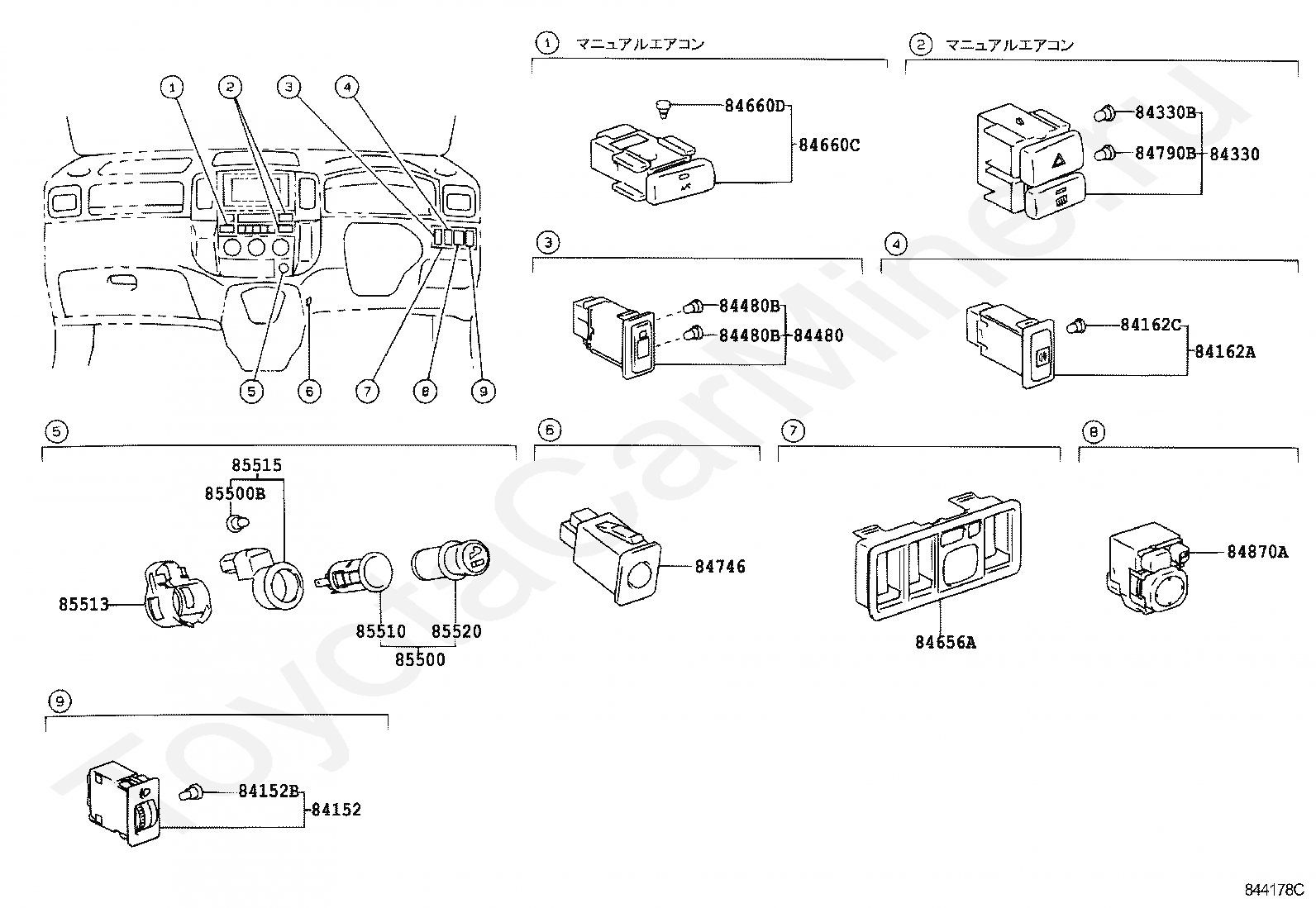 1 2 3 4

5 6 7 8 9

1 マニュアルエアコン

84660D

84660C

2 マニュアルエアコン

84330B

84790B 84330

3

84480B

84480B 84480

4

84162C

84162A

5

85515

85500B

85513

85510 85520

85500

6

84746

7

84656A

8

84870A

9

84152B

84152

ToyotaCarMine.ru

844178C