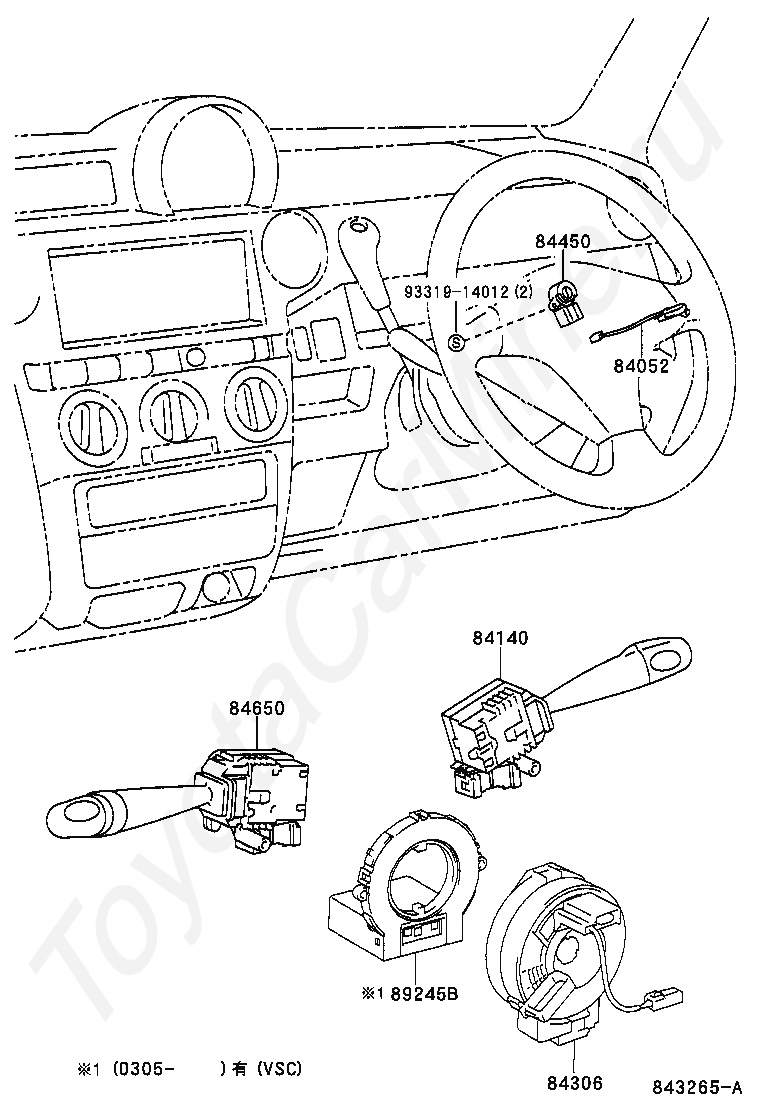 84450
93319-14012 (2)
S
84052
84140
84650
※1 89245B
84306
※1 (0305- ) 有 (VSC)
843265-A
ToyotaCarMine.ru