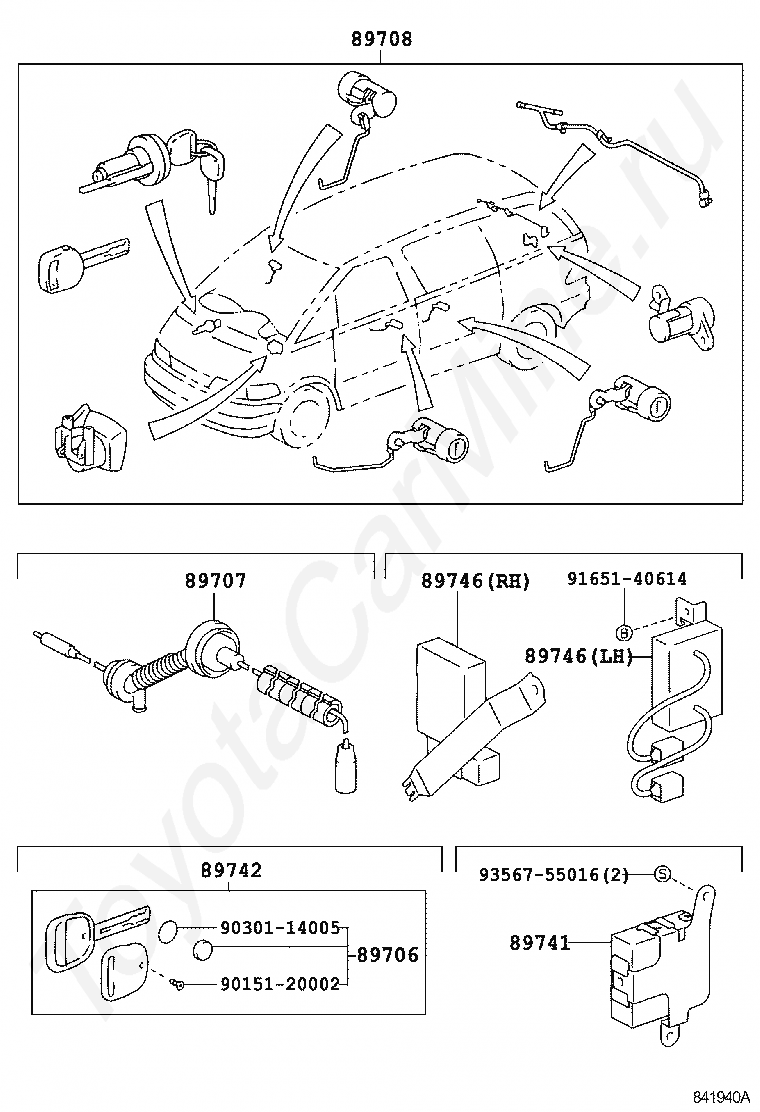 89708

89707

89746(RH)

91651-40614

B

89746(LH)

89742

90301-14005

89706

90151-20002

93567-55016(2)

S

89741

841940A

ToyotaCarMine.ru