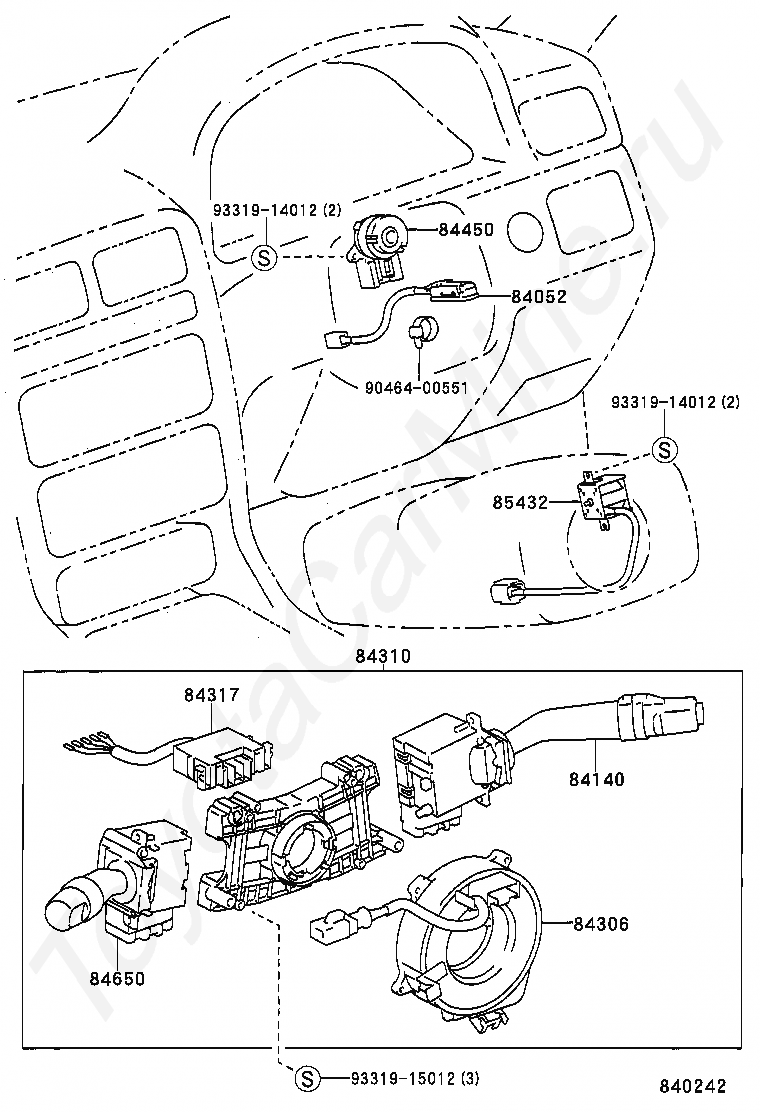 93319-14012 (2)
S
84450
84052
90464-00551
93319-14012 (2)
S
85432
84310
84317
84140
84306
84650
S
93319-15012 (3)
840242
ToyotaCarMine.ru