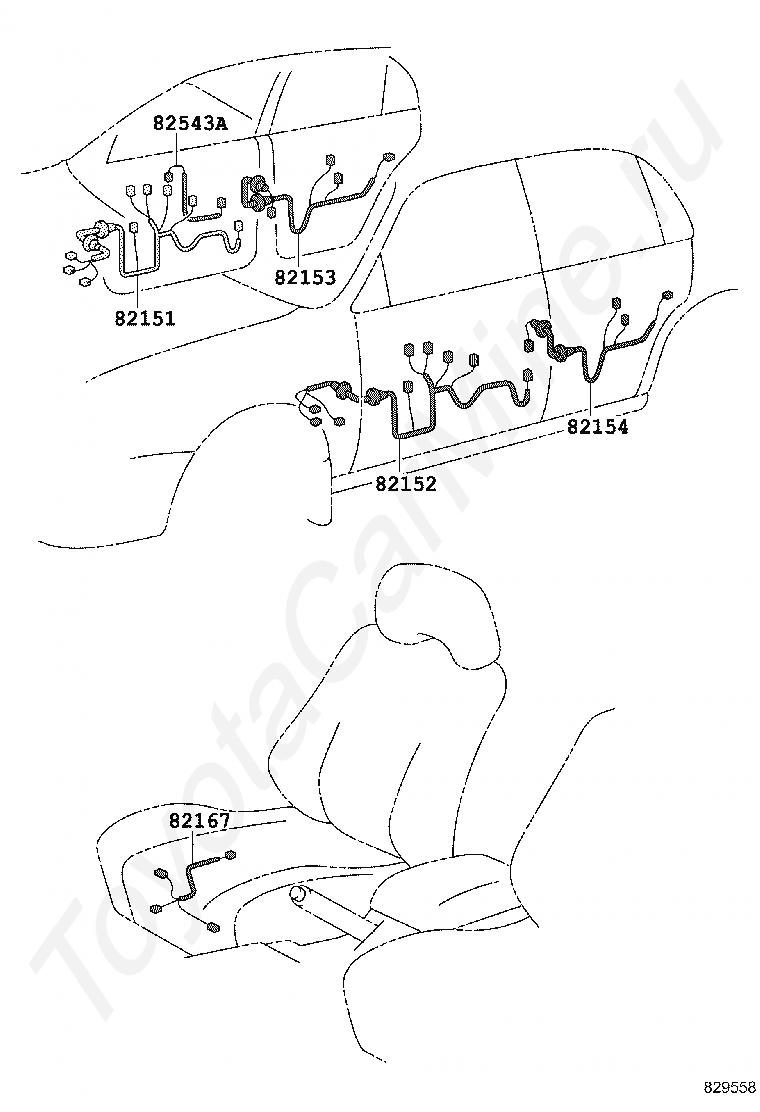 82543A
82153
82151
82154
82152
82167
ToyotaCarline.ru
829558