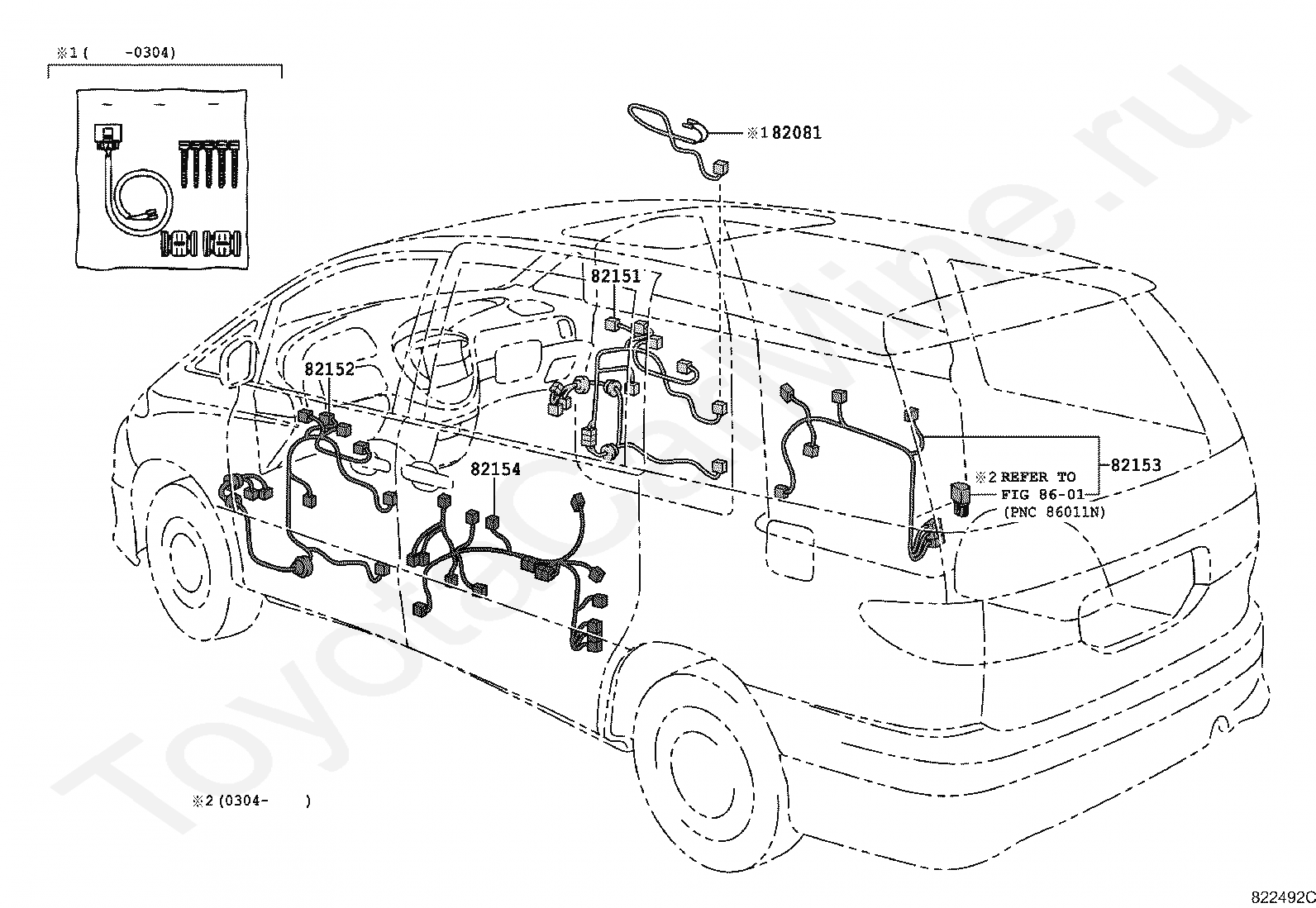 ※1 (     -0304)

※1 82081

82151

82152

82154

82153

※2 REFER TO FIG 86-01 (PNC 86011N)

※2 (0304-     )

ToyotaCarMine.ru

822492C