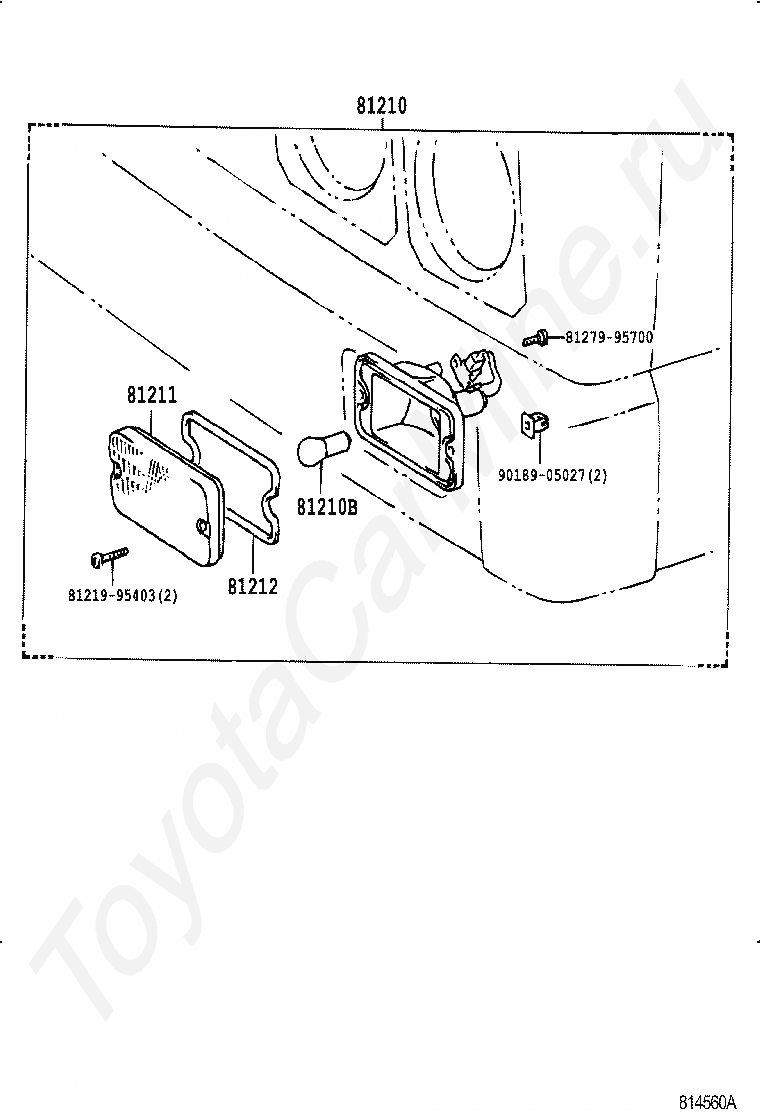 81210

81279-95700

81211

90189-05027(2)

81210B

81219-95403(2)

81212

ToyotaCarline.ru

814560A