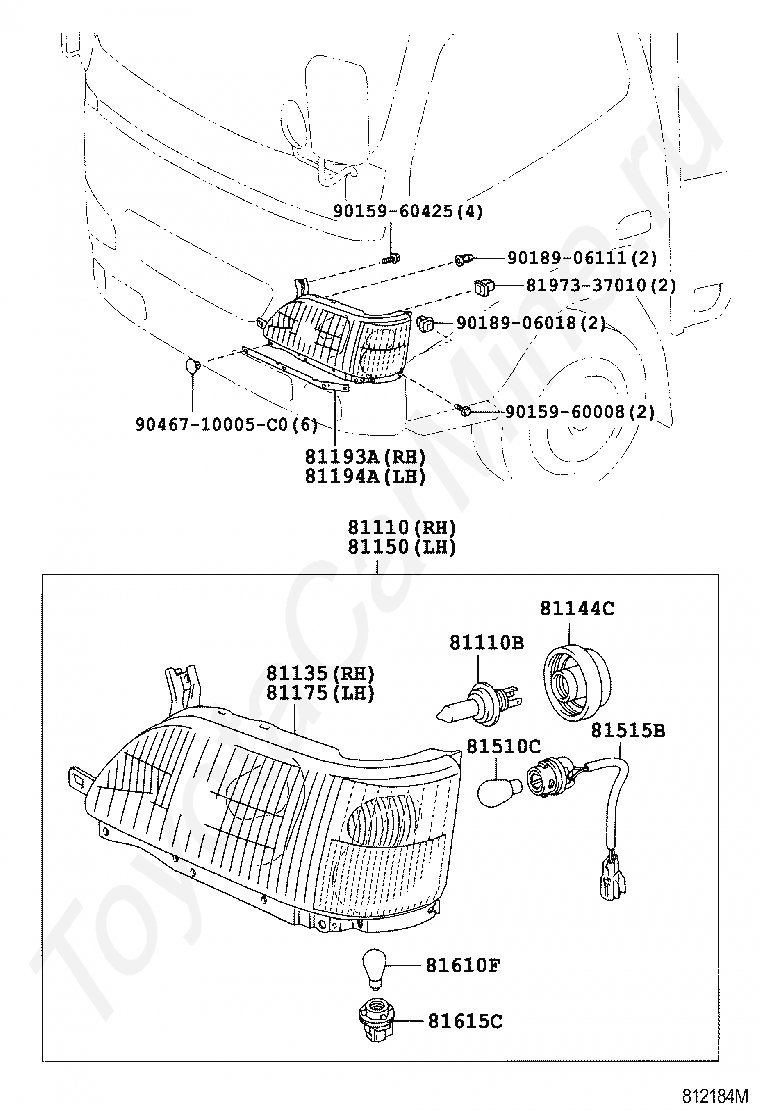 90159-60425(4)
90189-06111(2)
81973-37010(2)
90189-06018(2)
90467-10005-C0(6)
90159-60008(2)
81193A(RH)
81194A(LH)
81110(RH)
81150(LH)
81144C
81110B
81135(RH)
81175(LH)
81510C
81515B
81610F
81615C
812184M
ToyotaCarMine.ru