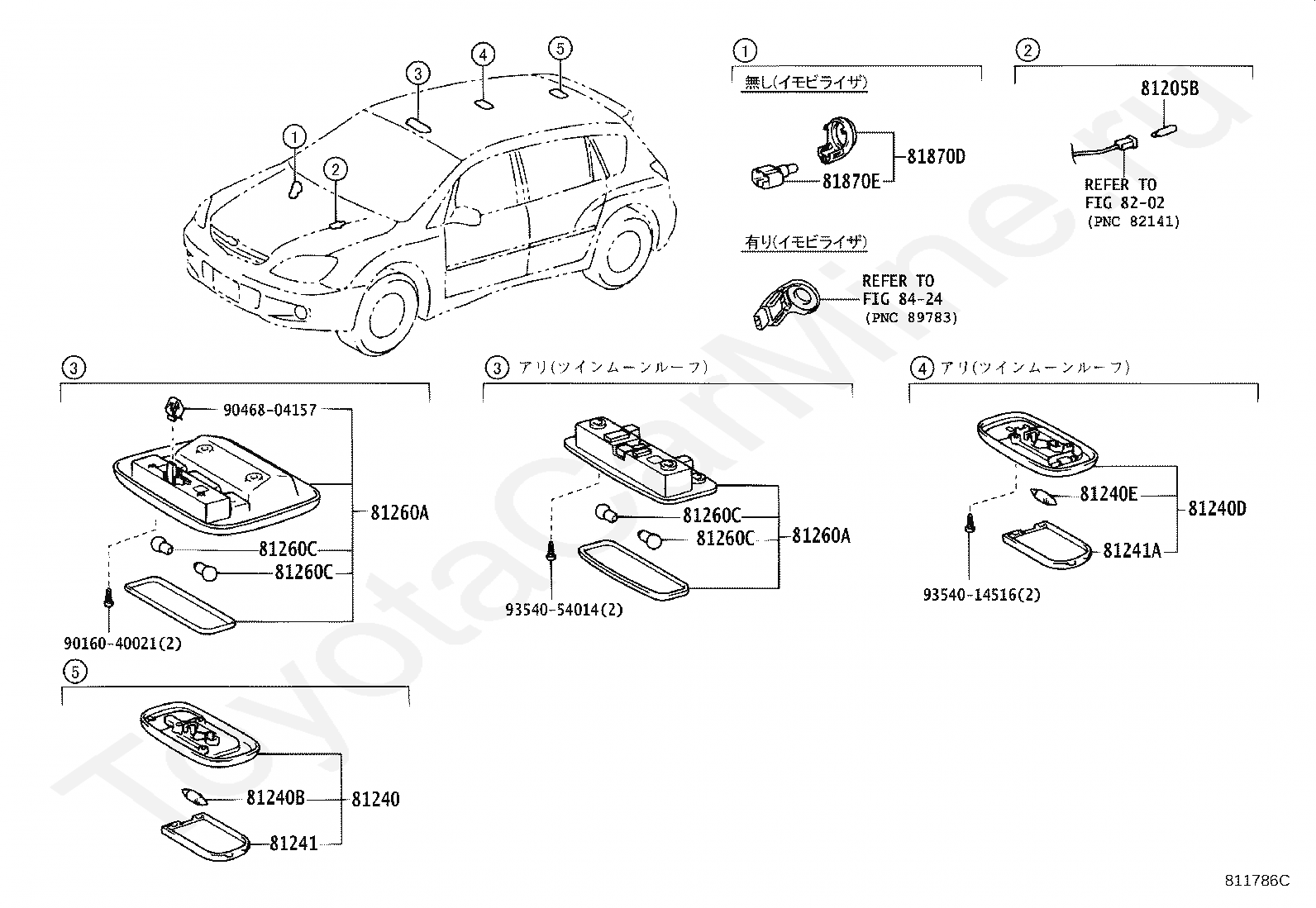 3
4
5
1
2

1
無し(イモビライザ)
81870D
81870E

有り(イモビライザ)
REFER TO
FIG 84-24
(PNC 89783)

2
81205B
REFER TO
FIG 82-02
(PNC 82141)

3
90468-04157
81260A
81260C
81260C
90160-40021(2)

3 アリ(ツインムーンルーフ)
81260C
81260C
81260A
93540-54014(2)

4 アリ(ツインムーンルーフ)
81240E
81240D
81241A
93540-14516(2)

5
81240B
81240
81241

ToyotaCarMine.ru

811786C