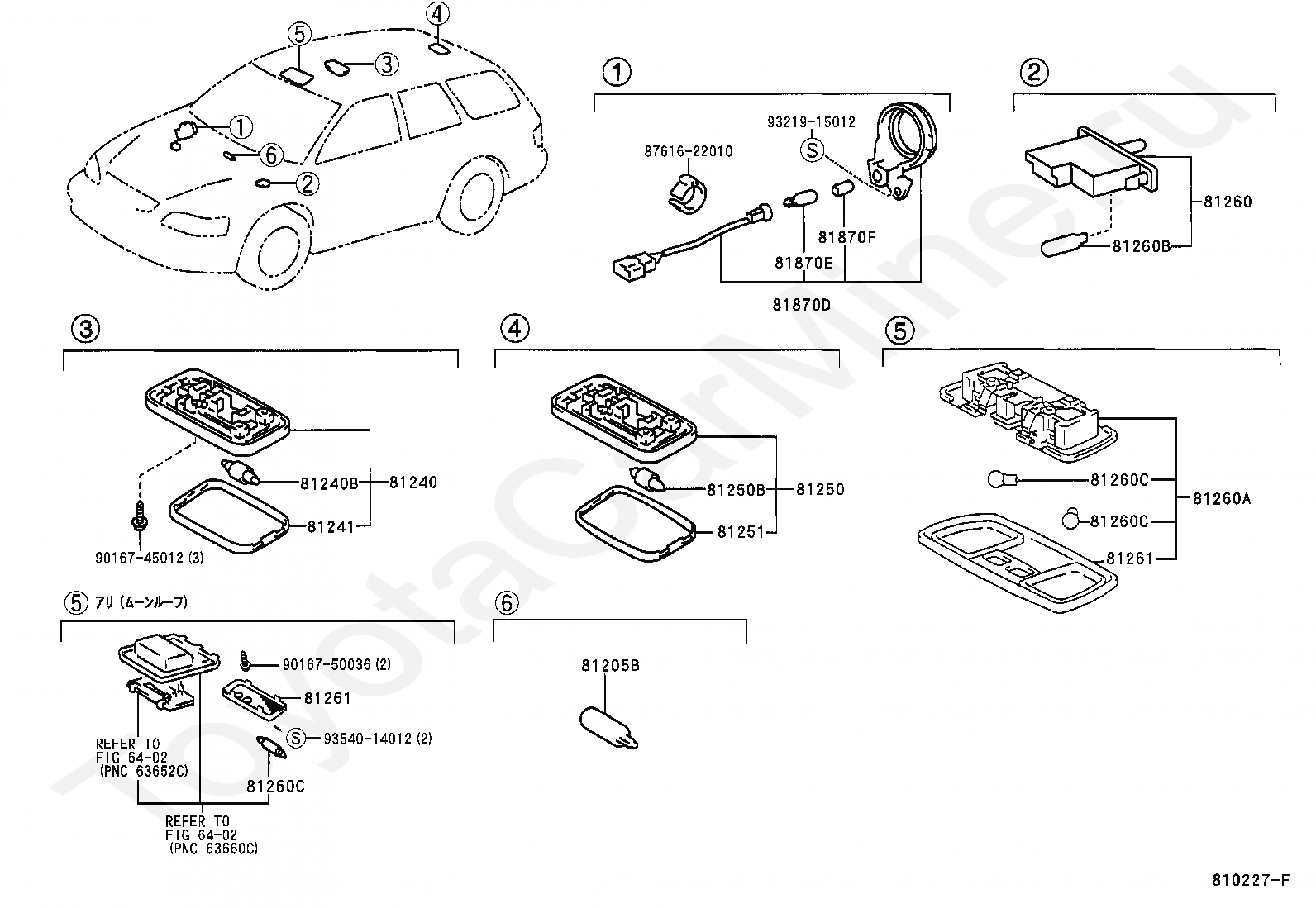 5
4
3
1
6
2

1
93219-15012
S
87616-22010
81870F
81870E
81870D

2
81260
81260B

3
81240B
81240
81241
90167-45012 (3)

4
81250B
81250
81251

5
81260C
81260A
81260C
81261

5 アリ (ムーンルーフ)
90167-50036 (2)
81261
S 93540-14012 (2)
REFER TO FIG 64-02 (PNC 63652C)
81260C
REFER TO FIG 64-02 (PNC 63660C)

6
81205B

810227-F

ToyotaCarMine.ru