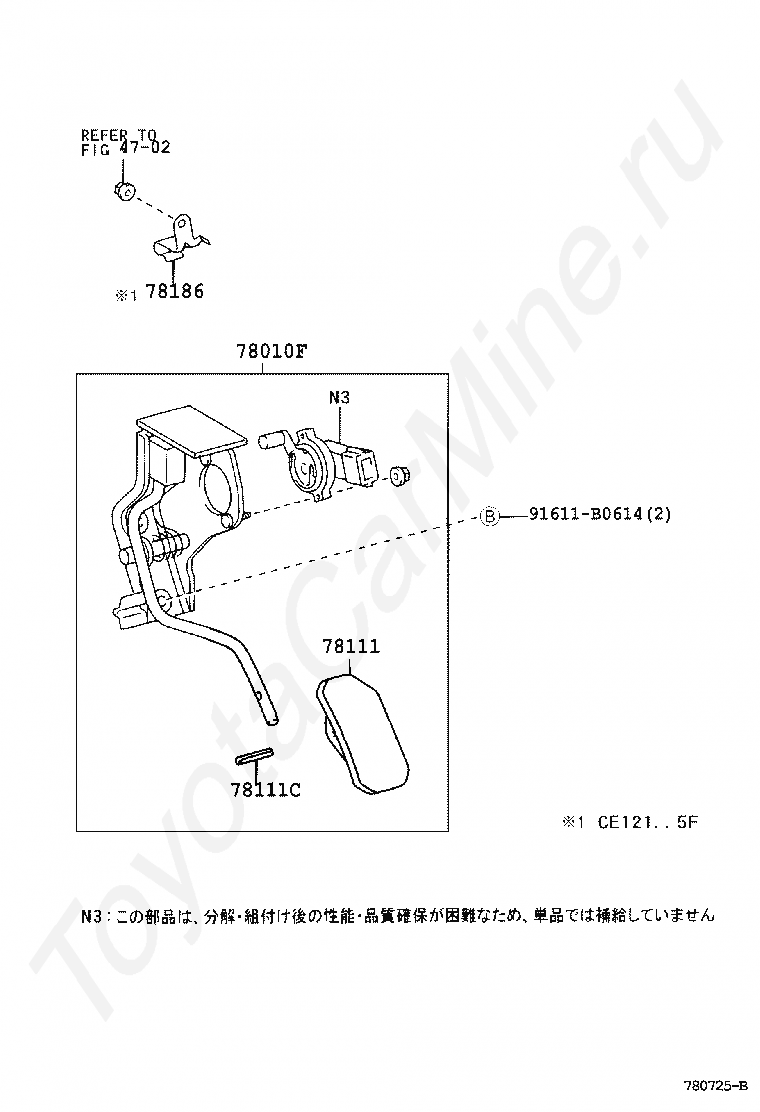 REFER TO
FIG 47-02

※1 78186

78010F

N3

Ⓑ 91611-B0614(2)

78111

78111C

※1 CE121..5F

N3:この部品は、分解・組付け後の性能・品質確保が困難なため、単品では補給していません

ToyotaCarMine.ru

780725-B