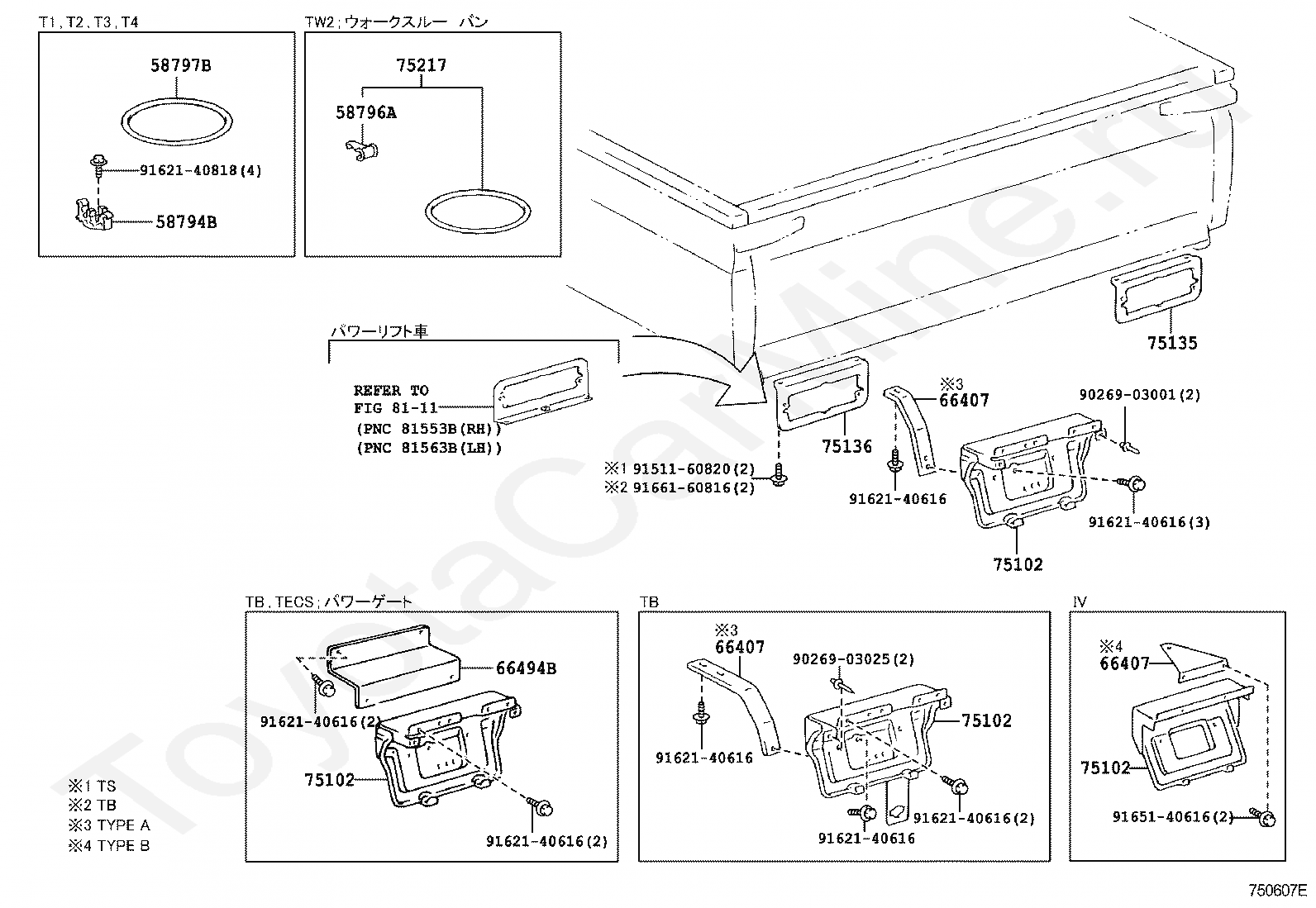 T1, T2, T3, T4

58797B

91621-40818(4)

58794B

TW2; ウォークスルー バン

75217

58796A

パワーリフト車

REFER TO
FIG 81-11
(PNC 81553B(RH))
(PNC 81563B(LH))

75135

75136

※3
66407

90269-03001(2)

※1 91511-60820(2)
※2 91661-60816(2)

91621-40616

91621-40616(3)

75102

TB, TECS; パワーゲート

66494B

91621-40616(2)

75102

91621-40616(2)

TB

※3
66407

90269-03025(2)

75102

91621-40616

91621-40616(2)

91621-40616

IV

※4
66407

75102

91651-40616(2)

※1 TS
※2 TB
※3 TYPE A
※4 TYPE B

ToyotaCarMine.ru

750607E