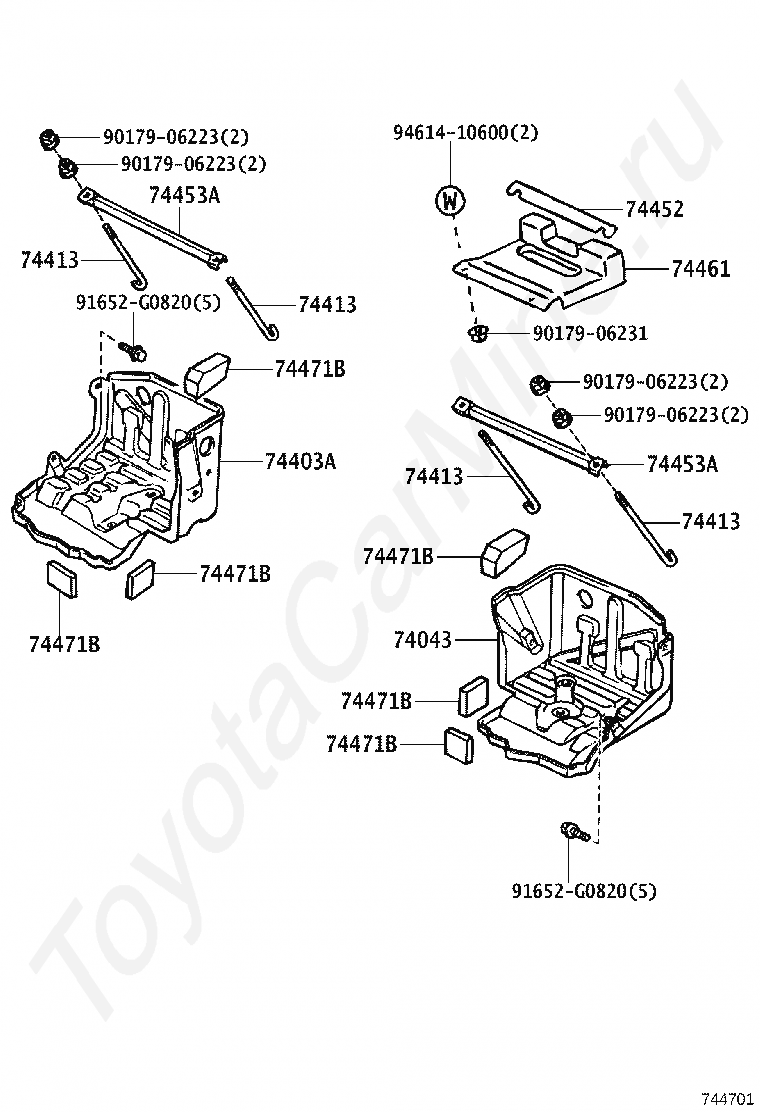 90179-06223(2)
90179-06223(2)
74453A
74413
74413
91652-G0820(5)
74471B
74403A
74471B
74471B

94614-10600(2)
W
74452
74461
90179-06231
90179-06223(2)
90179-06223(2)
74453A
74413
74413
74471B
74043
74471B
74471B
91652-G0820(5)

ToyotaCarMiro.ru

744701