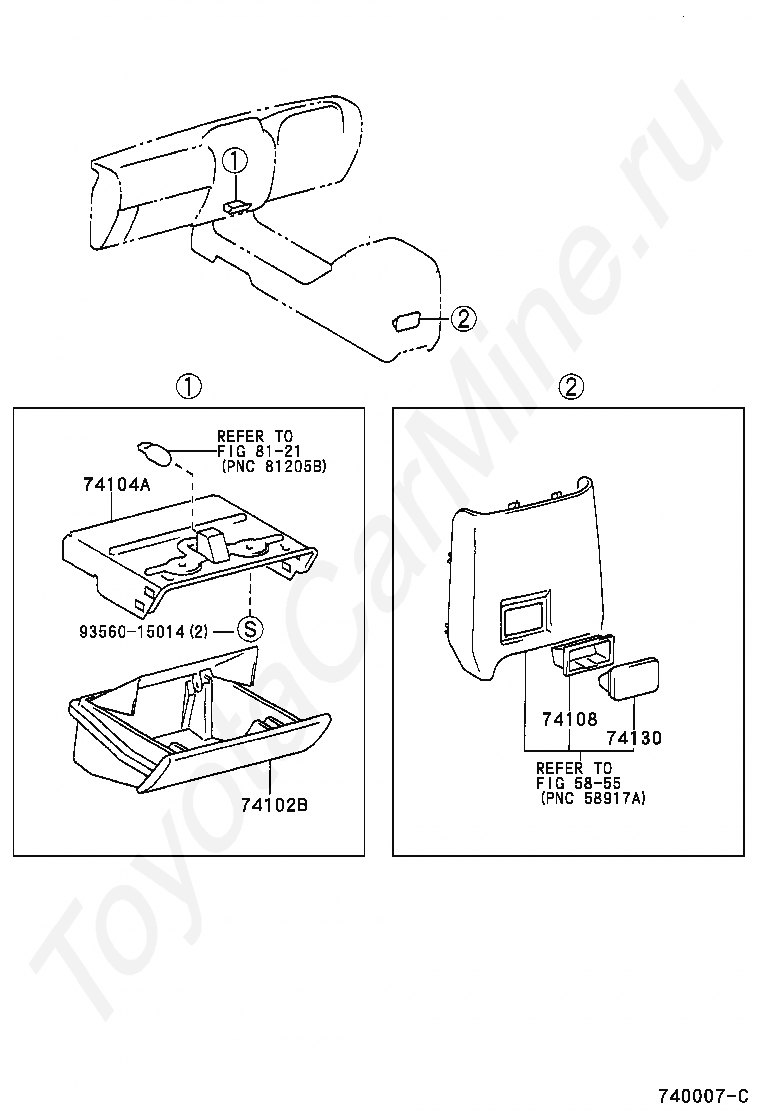 ToyotaCarMine.ru

①

②

①

REFER TO
FIG 81-21
(PNC 81205B)

74104A

93560-15014 (2) S

74102B

②

74108

74130

REFER TO
FIG 58-55
(PNC 58917A)

740007-C