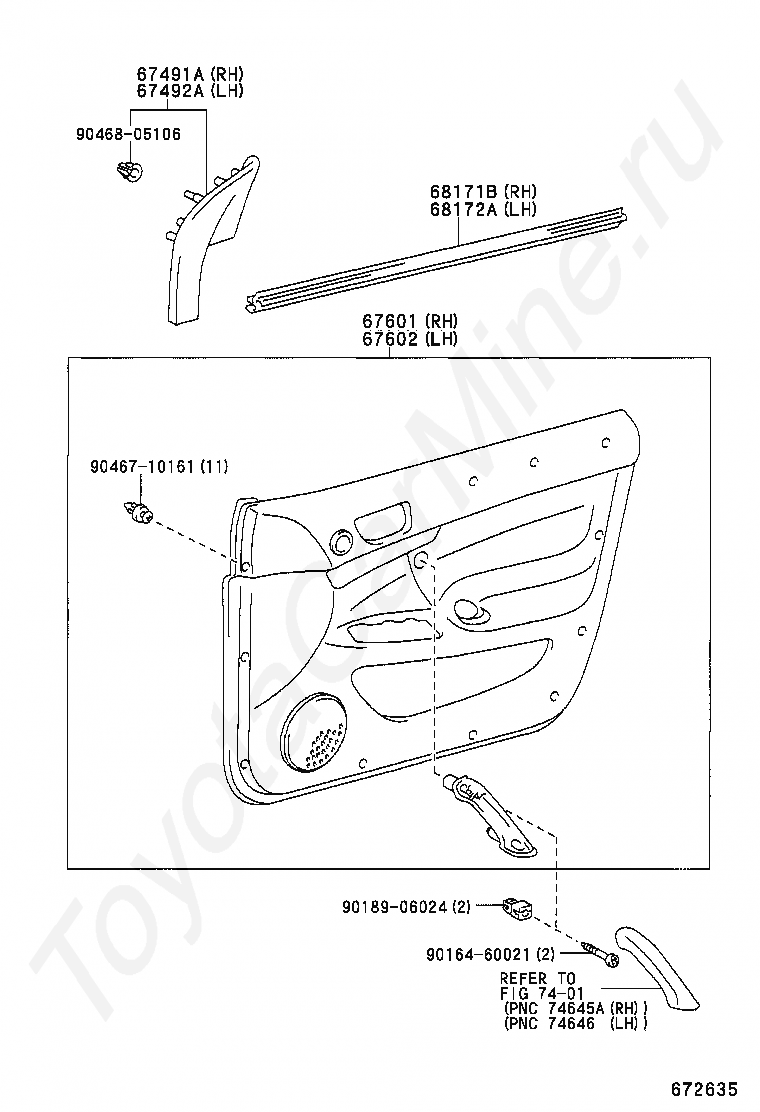 67491A (RH)
67492A (LH)

90468-05106

68171B (RH)
68172A (LH)

67601 (RH)
67602 (LH)

90467-10161 (11)

90189-06024 (2)

90164-60021 (2)

REFER TO
FIG 74-01
(PNC 74645A (RH))
(PNC 74646 (LH))

672635

ToyotaCarMine.ru