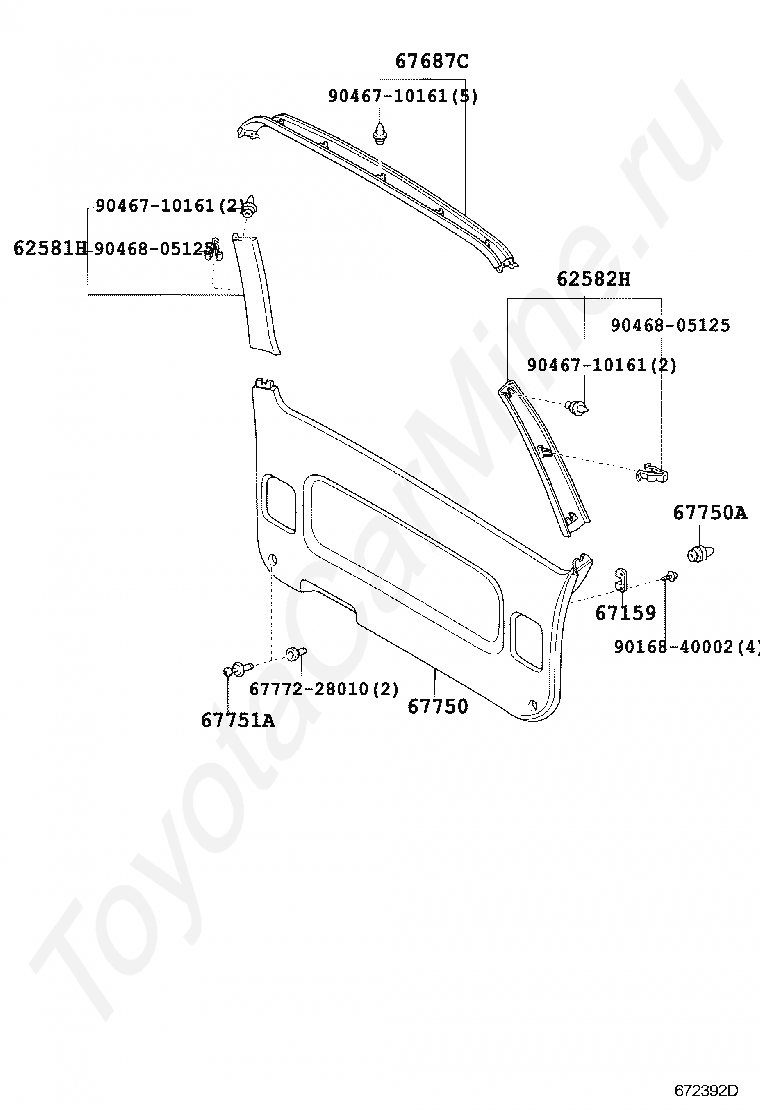 67687C
90467-10161(5)
90467-10161(2)
62581H
90468-05125
62582H
90468-05125
90467-10161(2)
67750A
67159
90168-40002(4)
67772-28010(2)
67750
67751A
ToyotaCarMine.ru
672392D