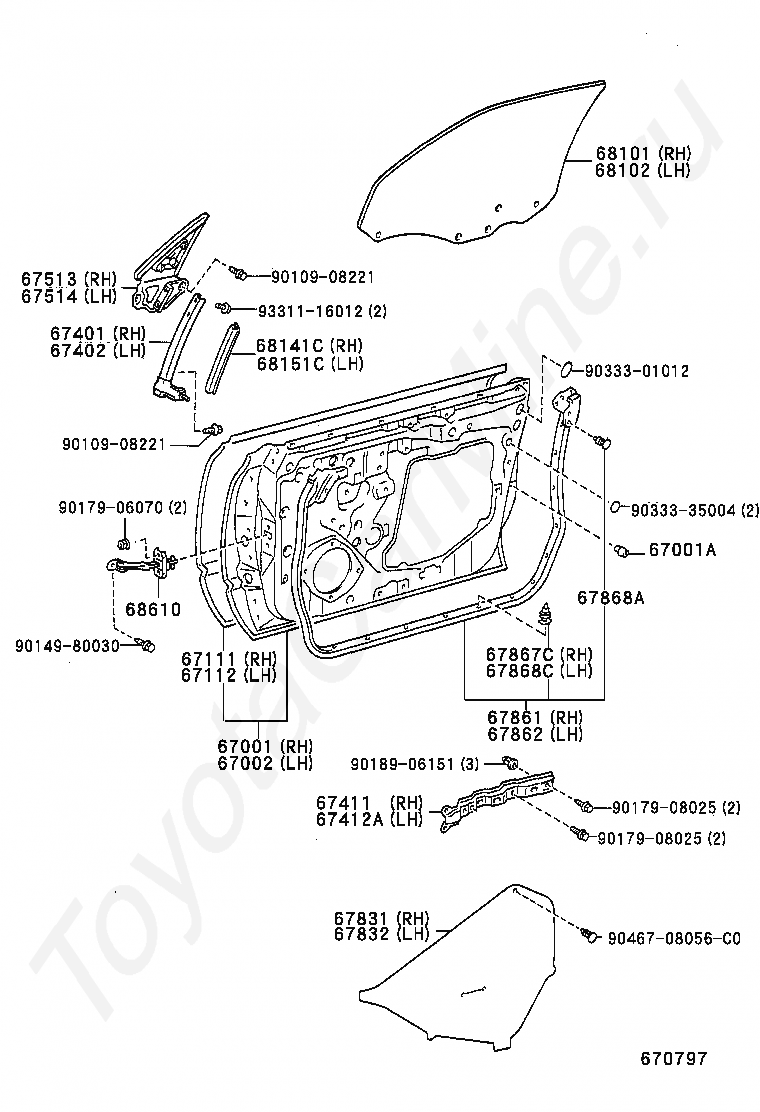 68101 (RH)
68102 (LH)

67513 (RH)
67514 (LH)

90109-08221

93311-16012 (2)

67401 (RH)
67402 (LH)

68141C (RH)
68151C (LH)

90333-01012

90109-08221

90179-06070 (2)

90333-35004 (2)

67001A

68610

67868A

90149-80030

67111 (RH)
67112 (LH)

67867C (RH)
67868C (LH)

67861 (RH)
67862 (LH)

67001 (RH)
67002 (LH)

90189-06151 (3)

67411 (RH)
67412A (LH)

90179-08025 (2)

90179-08025 (2)

67831 (RH)
67832 (LH)

90467-08056-C0

670797

ToyotaOnline.ru