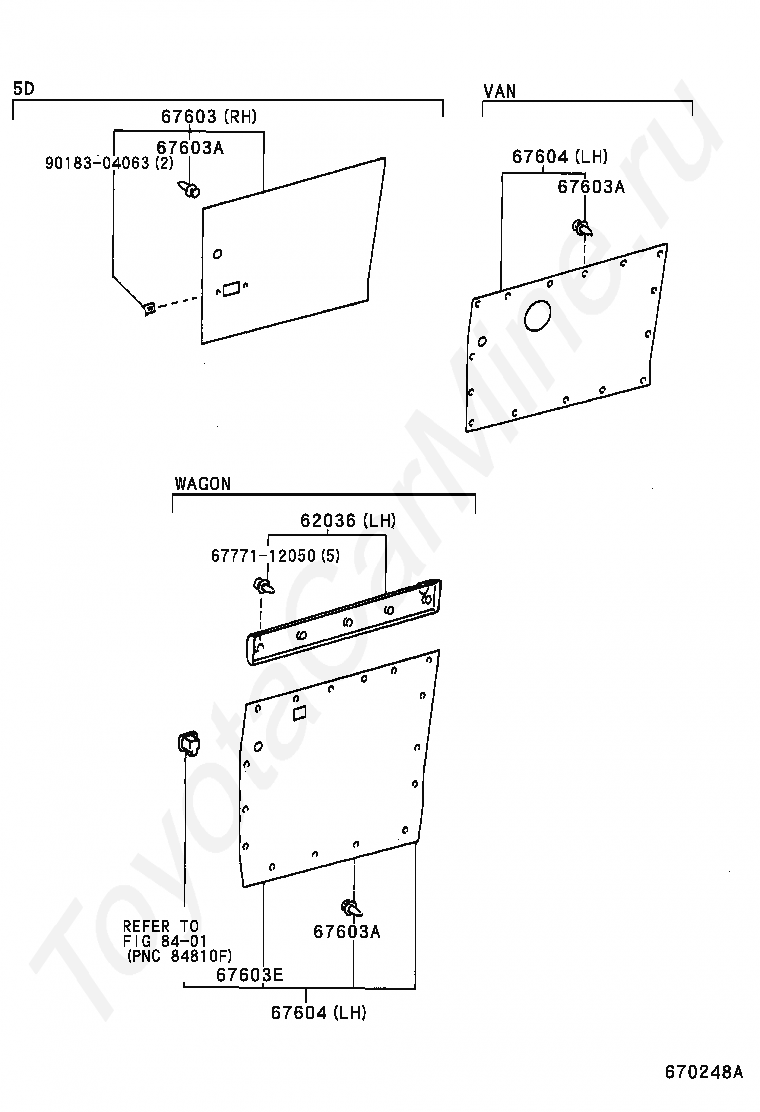 5D

67603 (RH)

67603A

90183-04063 (2)

VAN

67604 (LH)

67603A

WAGON

62036 (LH)

67771-12050 (5)

REFER TO FIG 84-01 (PNC 84810F)

67603A

67603E

67604 (LH)

670248A

ToyotaCarMine.ru