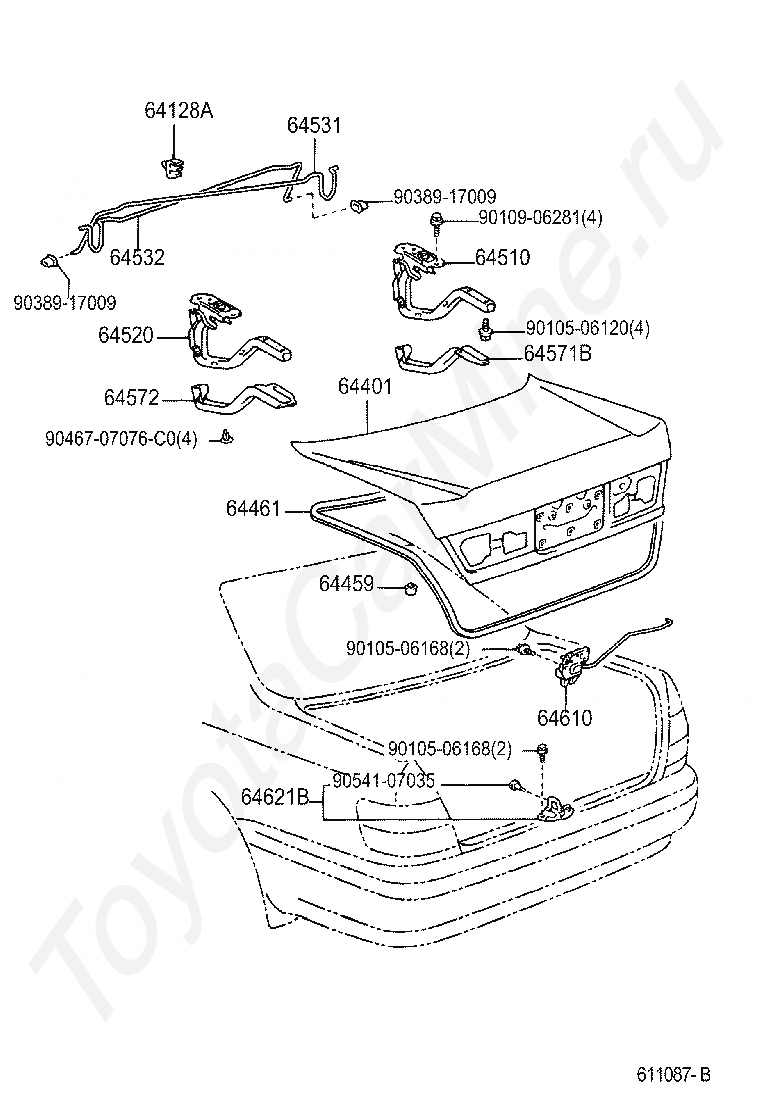 64128A
64531
90389-17009
90109-06281(4)
64532
64510
90389-17009
64520
90105-06120(4)
64571B
64572
64401
90467-07076-C0(4)
64461
64459
90105-06168(2)
64610
90105-06168(2)
90541-07035
64621B
ToyotaCarMine.ru
611087-B