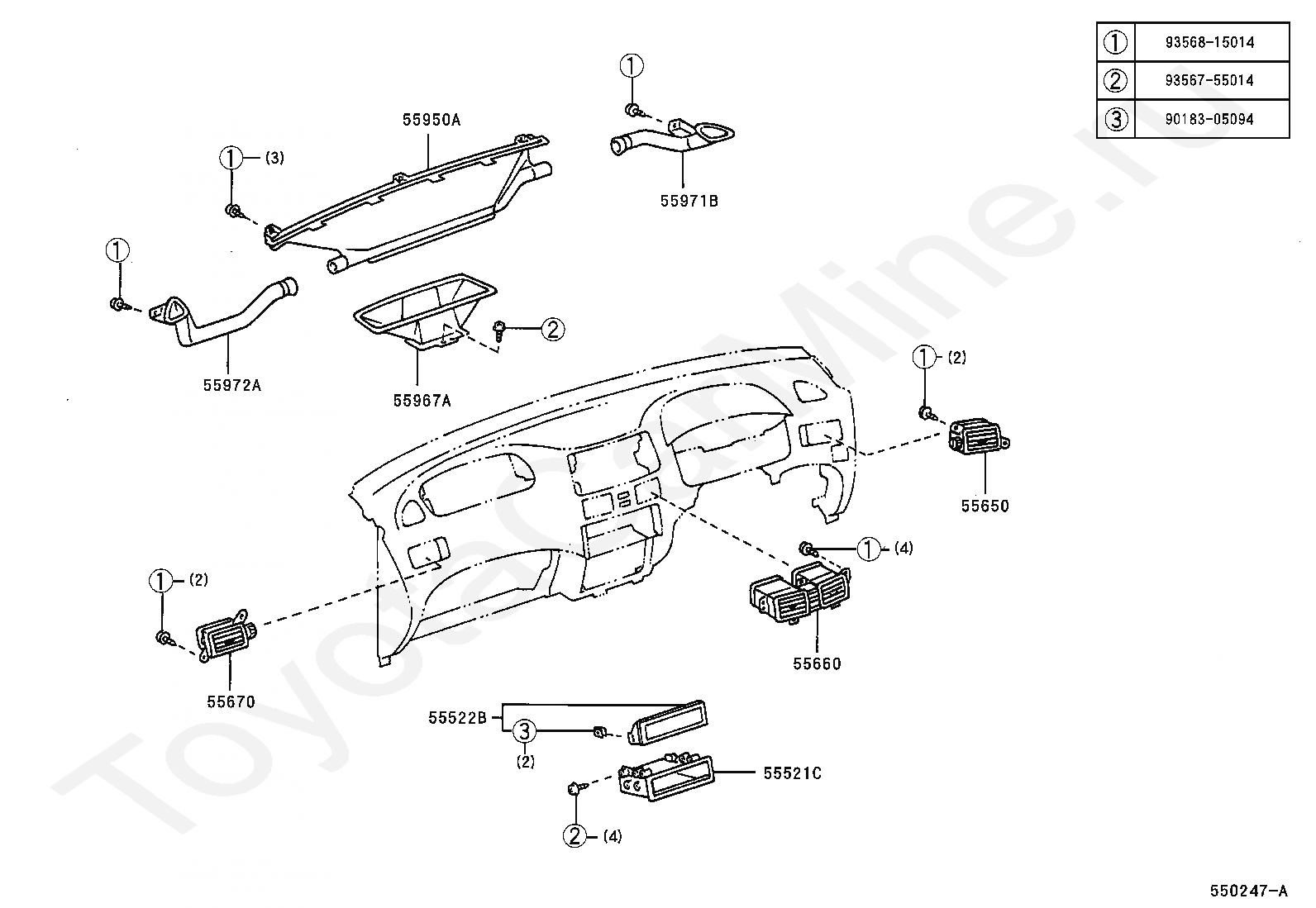 | ① | 93568-15014 |
|---|---|
| ② | 93567-55014 |
| ③ | 90183-05094 |

①

55950A

① (3)

55971B

①

② 

55972A

55967A

① (2)

55650

① (4)

① (2)

55660

55670

55522B

③

(2)

55521C

② (4)

ToyotaCarMine.ru

550247-A