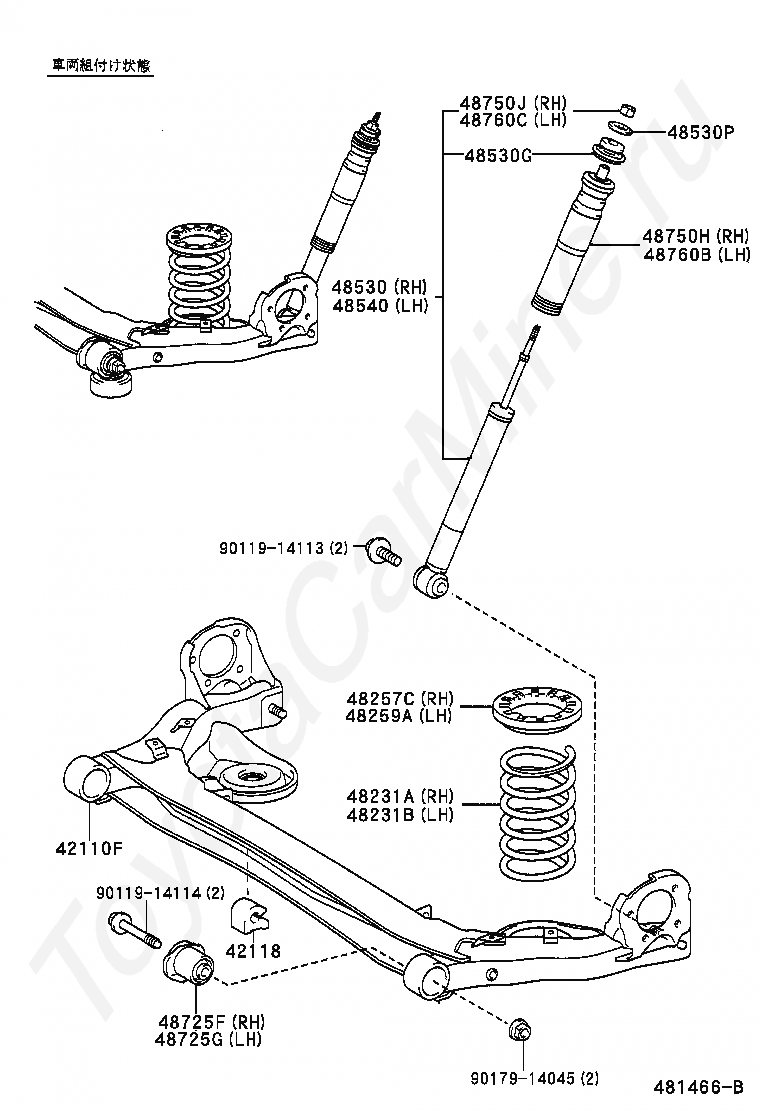 車両組付け状態

48750J (RH)
48760C (LH)
48530P
48530G
48750H (RH)
48760B (LH)
48530 (RH)
48540 (LH)
90119-14113 (2)
48257C (RH)
48259A (LH)
48231A (RH)
48231B (LH)
42110F
90119-14114 (2)
42118
48725F (RH)
48725G (LH)
90179-14045 (2)
481466-B

ToyotaCarMine.ru