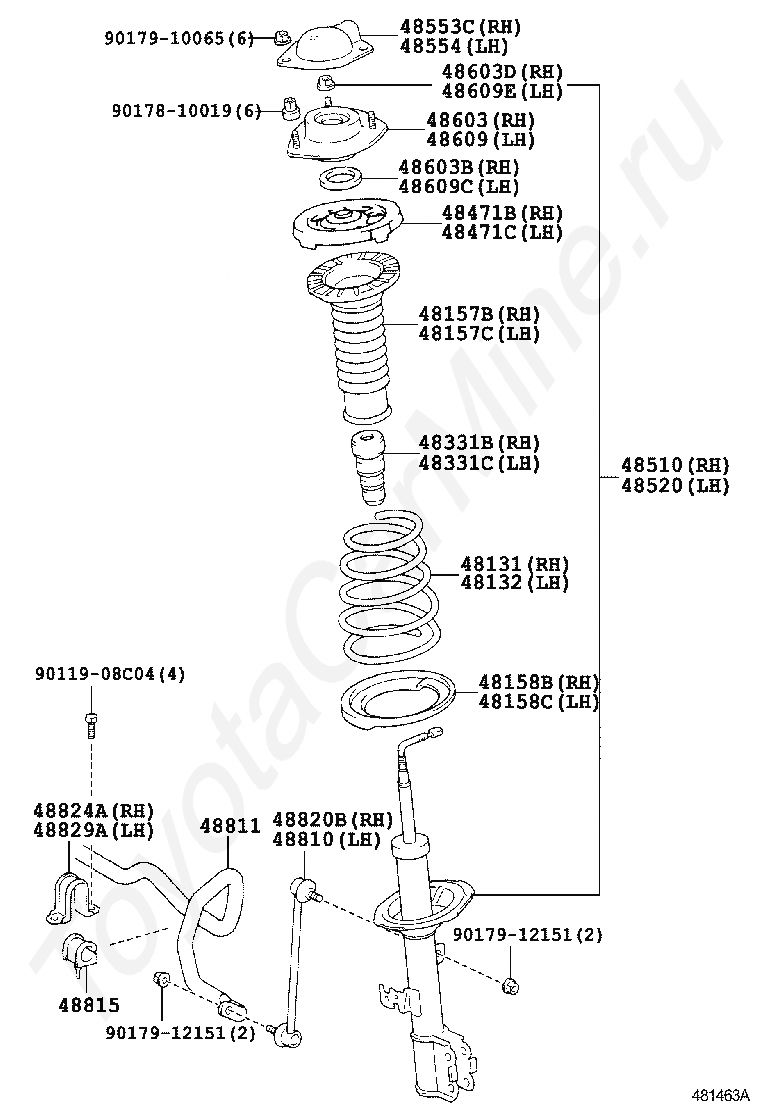 90179-10065(6)
48553C(RH)
48554(LH)
48603D(RH)
48609E(LH)
90178-10019(6)
48603(RH)
48609(LH)
48603B(RH)
48609C(LH)
48471B(RH)
48471C(LH)
48157B(RH)
48157C(LH)
48331B(RH)
48331C(LH)
48510(RH)
48520(LH)
48131(RH)
48132(LH)
90119-08C04(4)
48158B(RH)
48158C(LH)
48824A(RH)
48829A(LH)
48811
48820B(RH)
48810(LH)
90179-12151(2)
48815
90179-12151(2)
ToyotaCarMine.ru
481463A