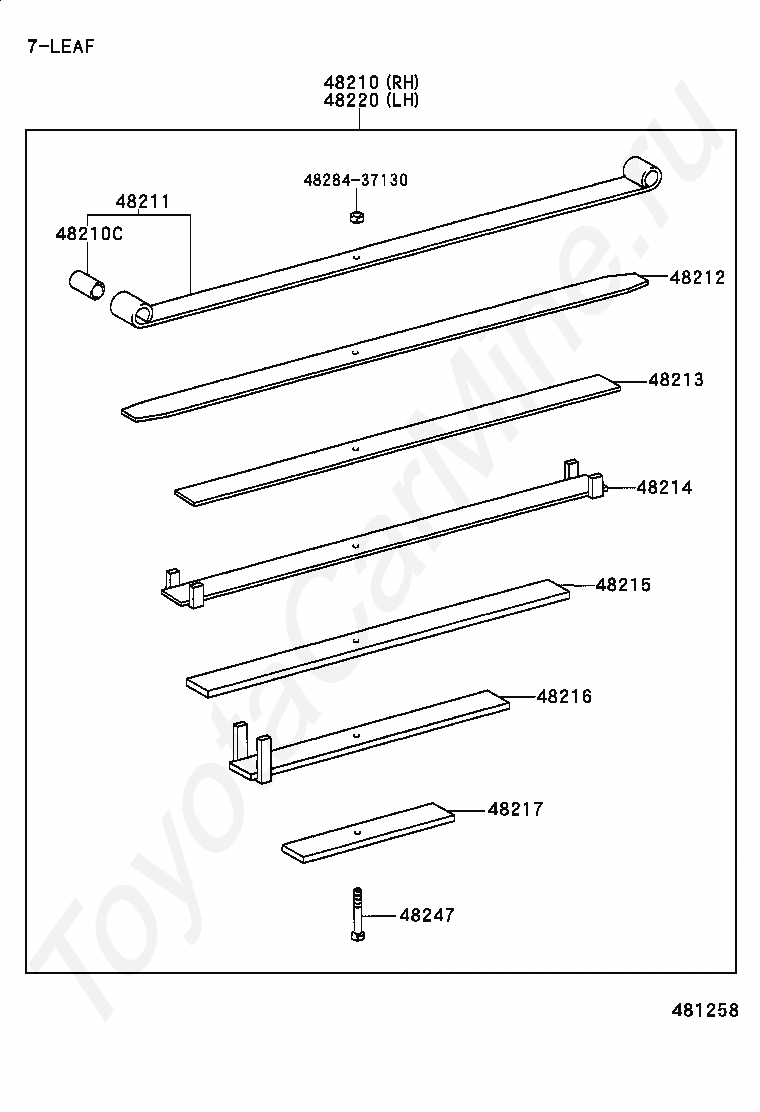 7-LEAF

48210 (RH)
48220 (LH)

48284-37130

48211

48210C

48212

48213

48214

48215

48216

48217

48247

481258

ToyotaCarMine.ru