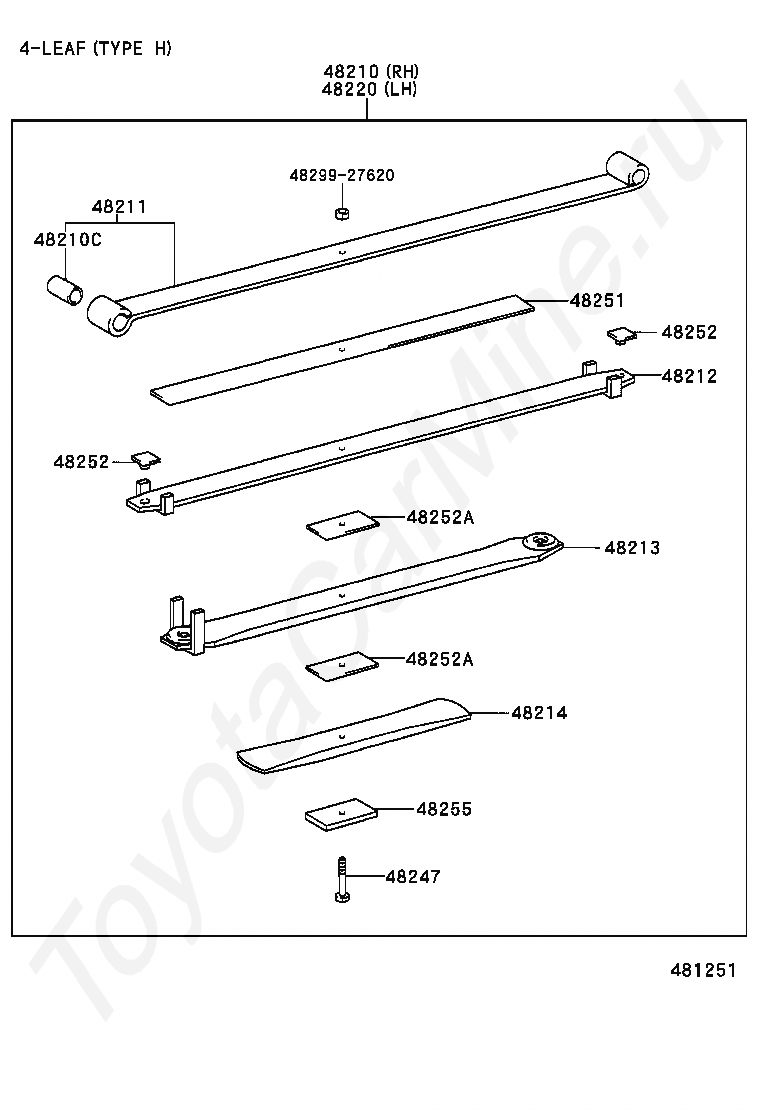 4-LEAF (TYPE H)

48210 (RH)
48220 (LH)

48299-27620

48211

48210C

48251

48252

48212

48252

48252A

48213

48252A

48214

48255

48247

481251

ToyotaCarMine.ru