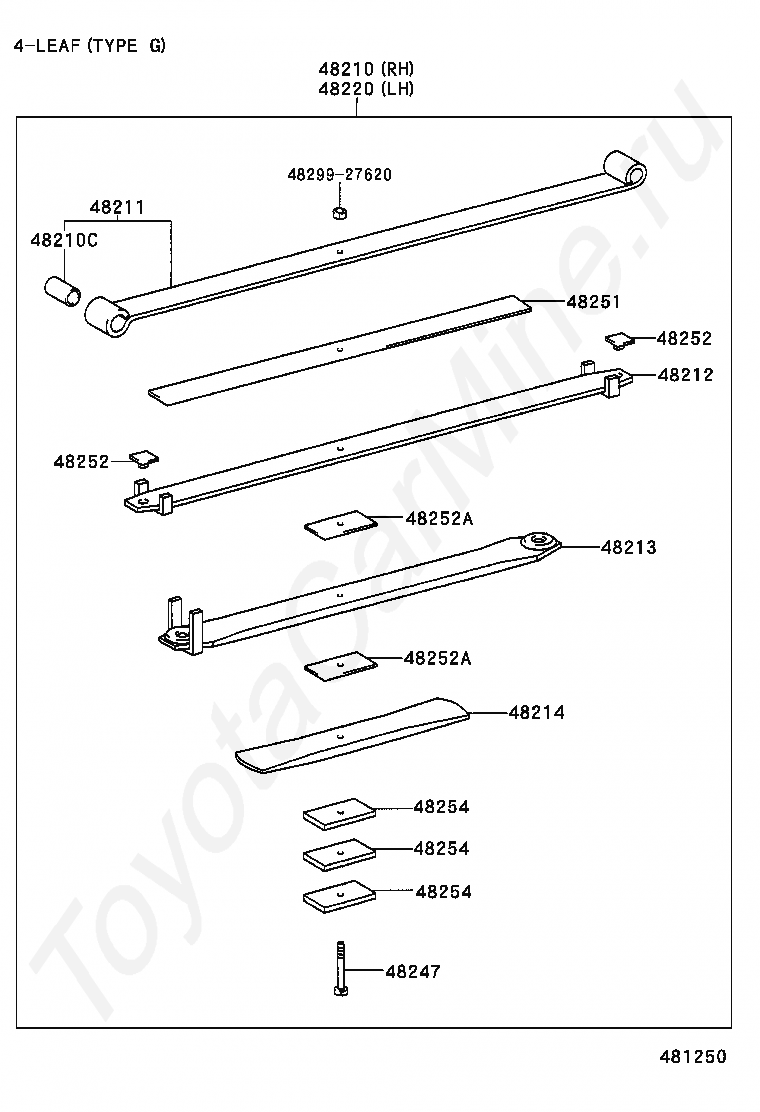 4-LEAF (TYPE G)

48210 (RH)
48220 (LH)

48299-27620

48211

48210C

48251

48252

48212

48252

48252A

48213

48252A

48214

48254

48254

48254

48247

481250

ToyotaCarMine.ru