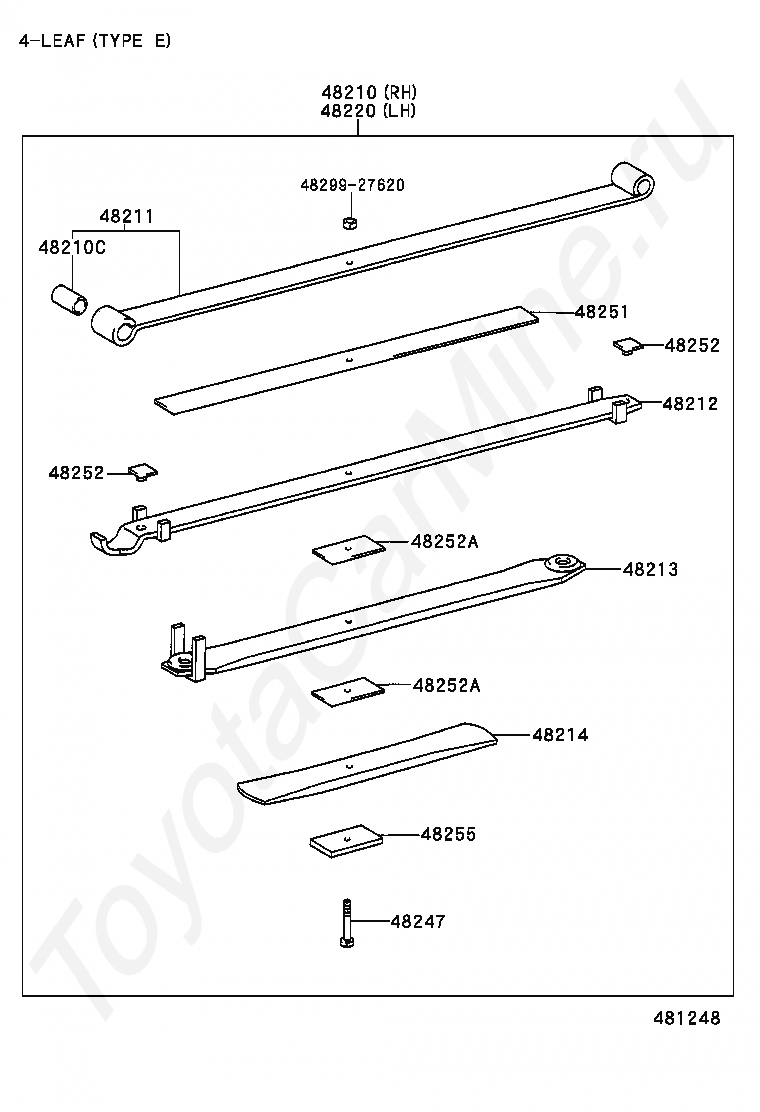 4-LEAF (TYPE E)

48210 (RH)
48220 (LH)

48299-27620

48211

48210C

48251

48252

48212

48252

48252A

48213

48252A

48214

48255

48247

481248

ToyotaCarMine.ru