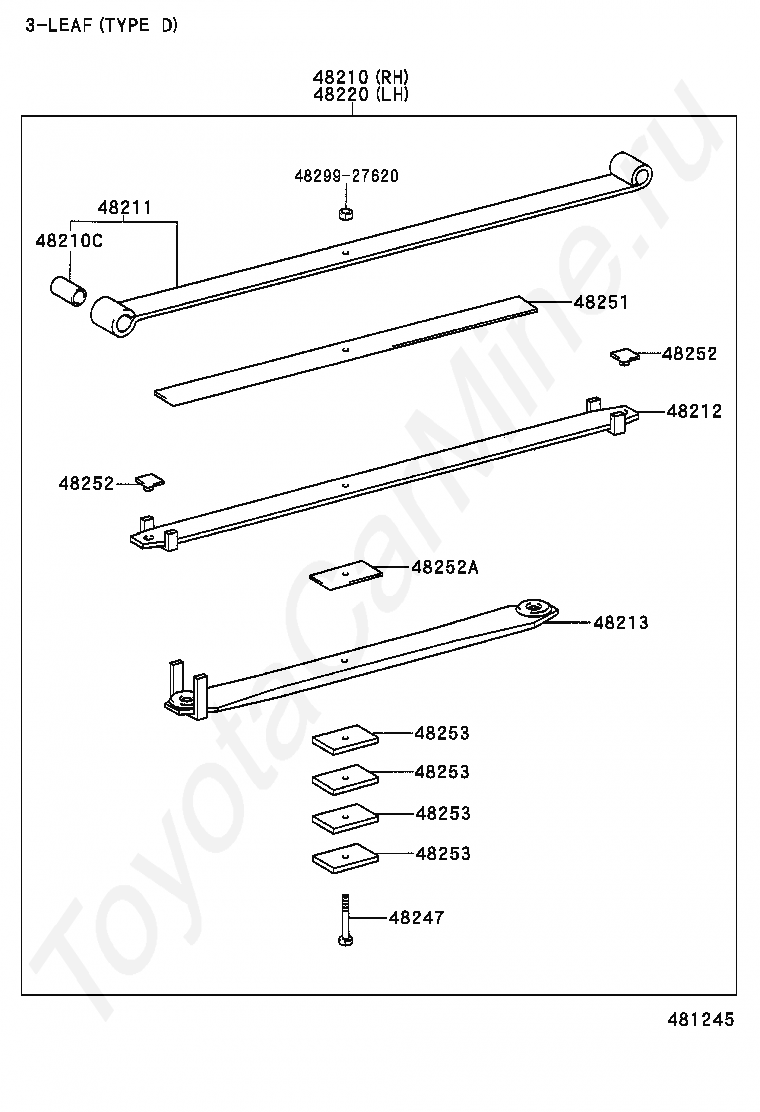 3-LEAF (TYPE D)

48210 (RH)
48220 (LH)

48299-27620

48211

48210C

48251

48252

48212

48252

48252A

48213

48253

48253

48253

48253

48247

481245

ToyotaCarMine.ru