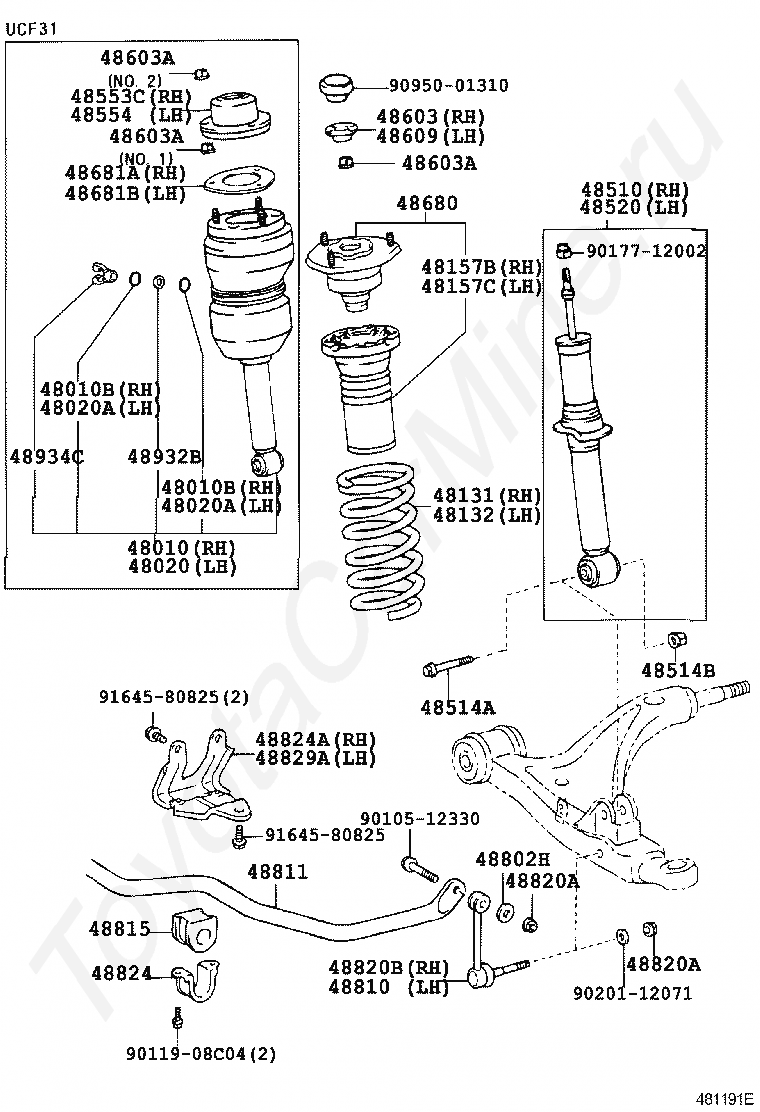 UCF31

48603A
(NO. 2)
48553C(RH)
48554 (LH)
48603A
(NO. 1)
48681A(RH)
48681B(LH)

48010B(RH)
48020A(LH)
48934C
48932B
48010B(RH)
48020A(LH)
48010(RH)
48020(LH)

90950-01310
48603(RH)
48609(LH)
48603A
48680
48157B(RH)
48157C(LH)
48131(RH)
48132(LH)

48510(RH)
48520(LH)
90177-12002

48514B
48514A

91645-80825(2)
48824A(RH)
48829A(LH)
91645-80825
90105-12330
48811
48802H
48820A
48815
48824
48820B(RH)
48810 (LH)
48820A
90201-12071
90119-08C04(2)

ToyotaCarMine.ru

481191E