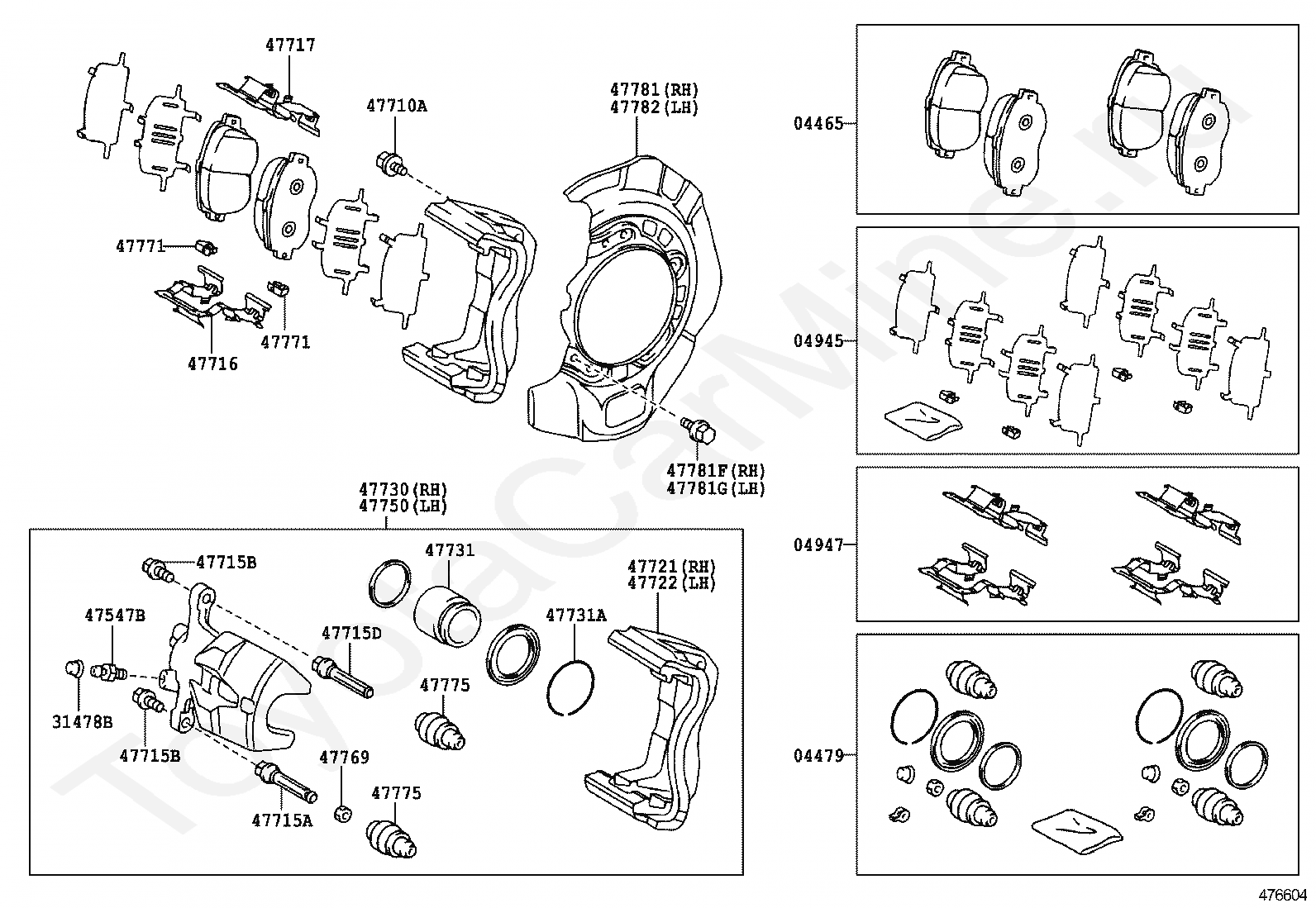 47717

47710A

47781(RH)
47782(LH)

47771

47771

47716

47781F(RH)
47781G(LH)

47730(RH)
47750(LH)

47715B

47731

47721(RH)
47722(LH)

47547B

47715D

47731A

47775

31478B

47715B

47769

47775

47715A

04465

04945

04947

04479

ToyotaCarMine.ru

476604