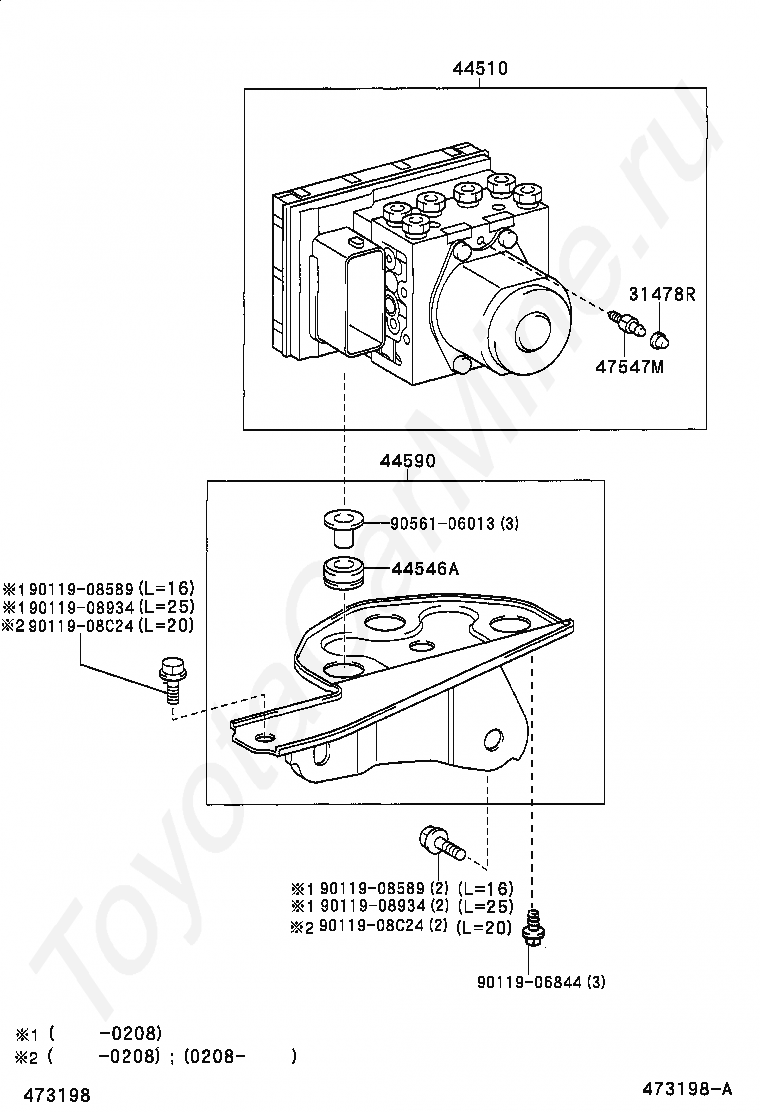 44510

31478R

47547M

44590

90561-06013 (3)

44546A

※1 90119-08589 (L=16)
※1 90119-08934 (L=25)
※2 90119-08C24 (L=20)

※1 90119-08589 (2) (L=16)
※1 90119-08934 (2) (L=25)
※2 90119-08C24 (2) (L=20)

90119-06844 (3)

※1 ( -0208)
※2 ( -0208) ; (0208- )

473198

473198-A

ToyotaCarMine.ru