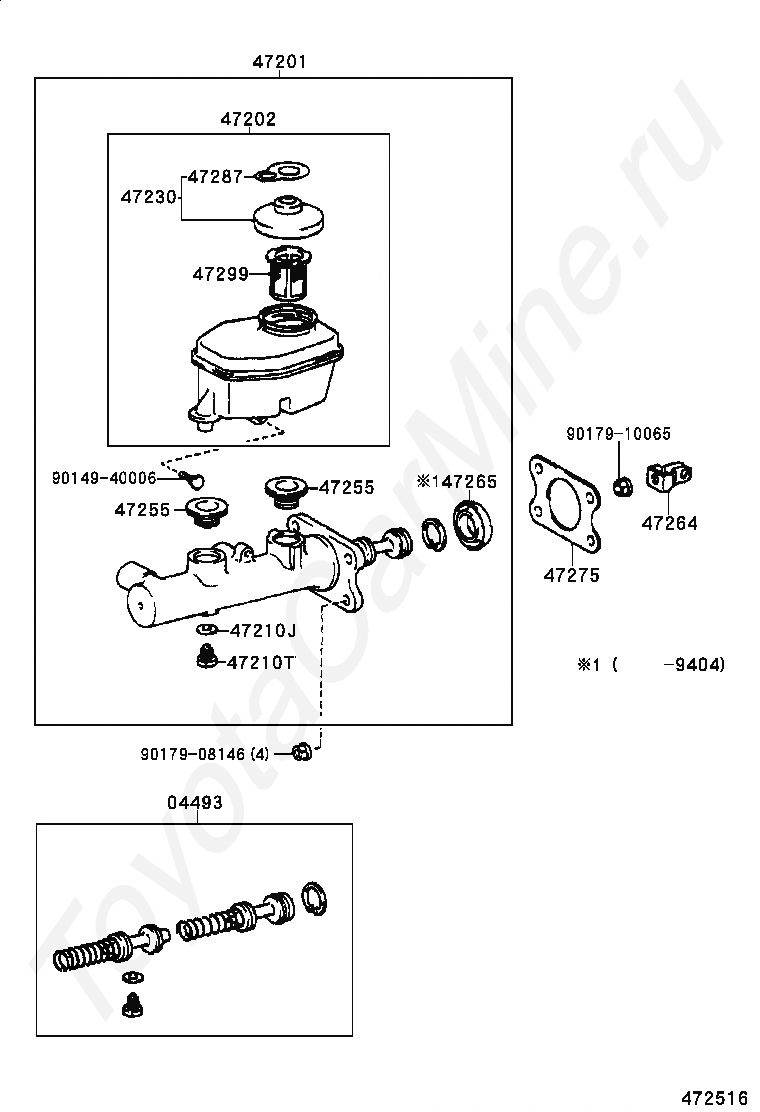 47201

47202

47287

47230

47299

90149-40006

47255

47255

※147265

90179-10065

47264

47275

47210J

47210T

※1 (    -9404)

90179-08146 (4)

04493

ToyotaCarMine.ru

472516