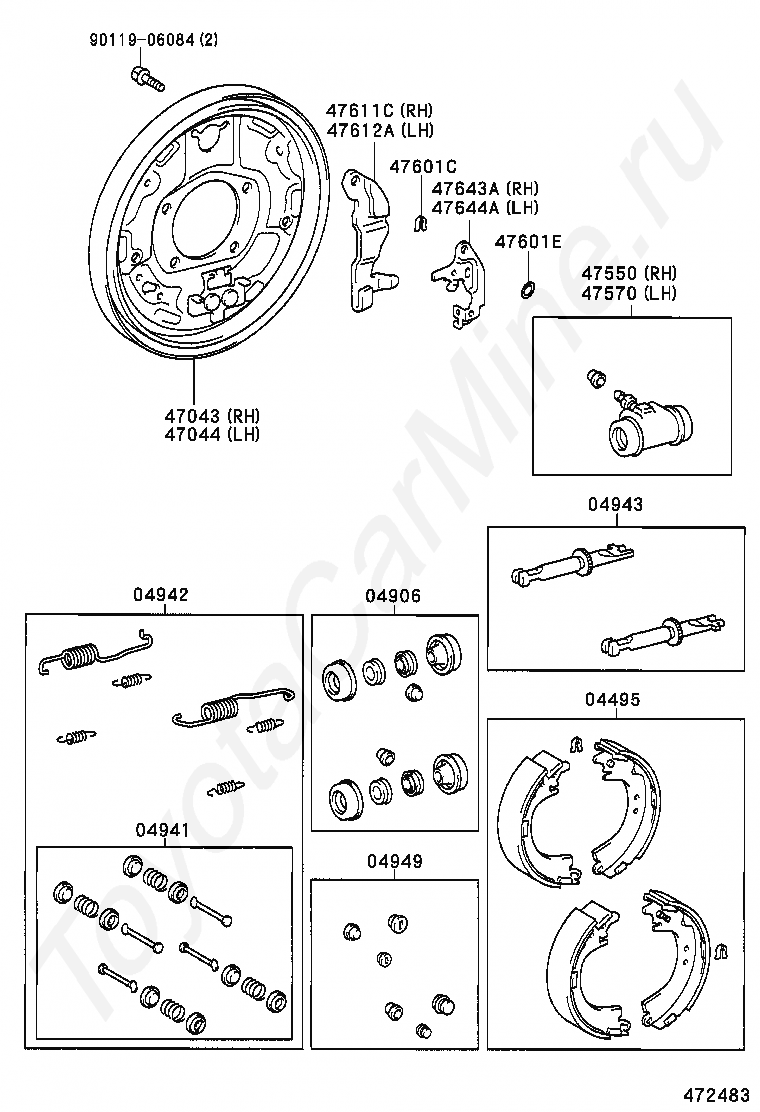 90119-06084 (2)

47611C (RH)
47612A (LH)

47601C

47643A (RH)
47644A (LH)

47601E

47550 (RH)
47570 (LH)

47043 (RH)
47044 (LH)

04943

04942

04906

04495

04941

04949

472483

ToyotaCarMine.ru