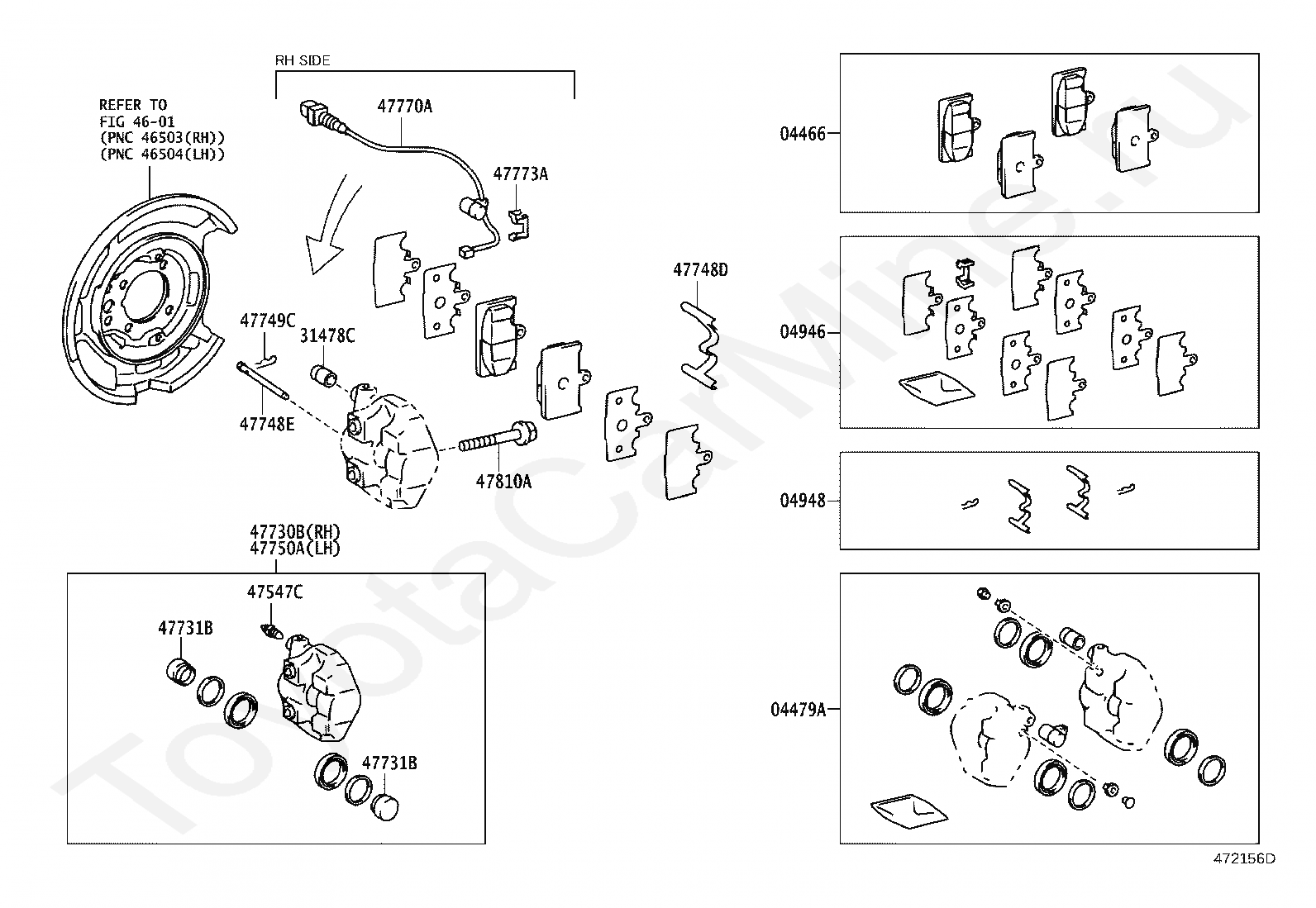 RH SIDE

REFER TO
FIG 46-01
(PNC 46503(RH))
(PNC 46504(LH))

47770A

47773A

47748D

47749C

31478C

47748E

47810A

47730B(RH)
47750A(LH)

47547C

47731B

47731B

04466

04946

04948

04479A

472156D

ToyotaCarMine.ru