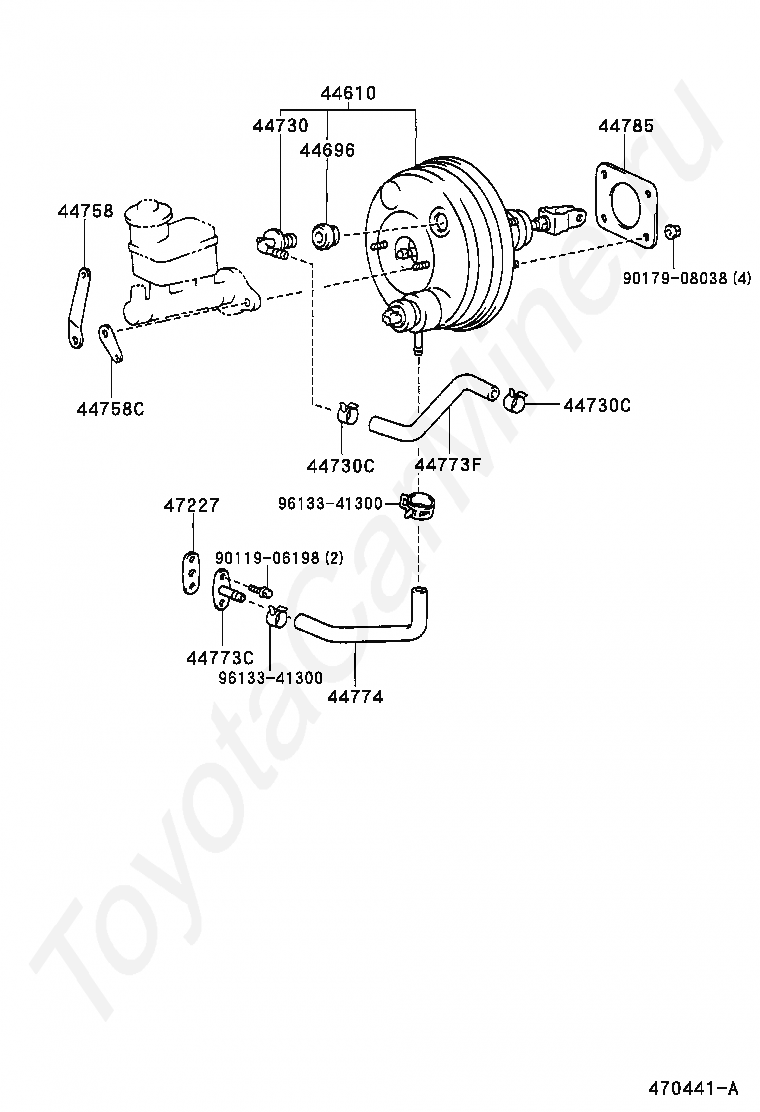 44610
44730
44696
44785
44758
90179-08038 (4)
44758C
44730C
44730C
44773F
96133-41300
47227
90119-06198 (2)
44773C
96133-41300
44774
ToyotaCarMine.ru
470441-A