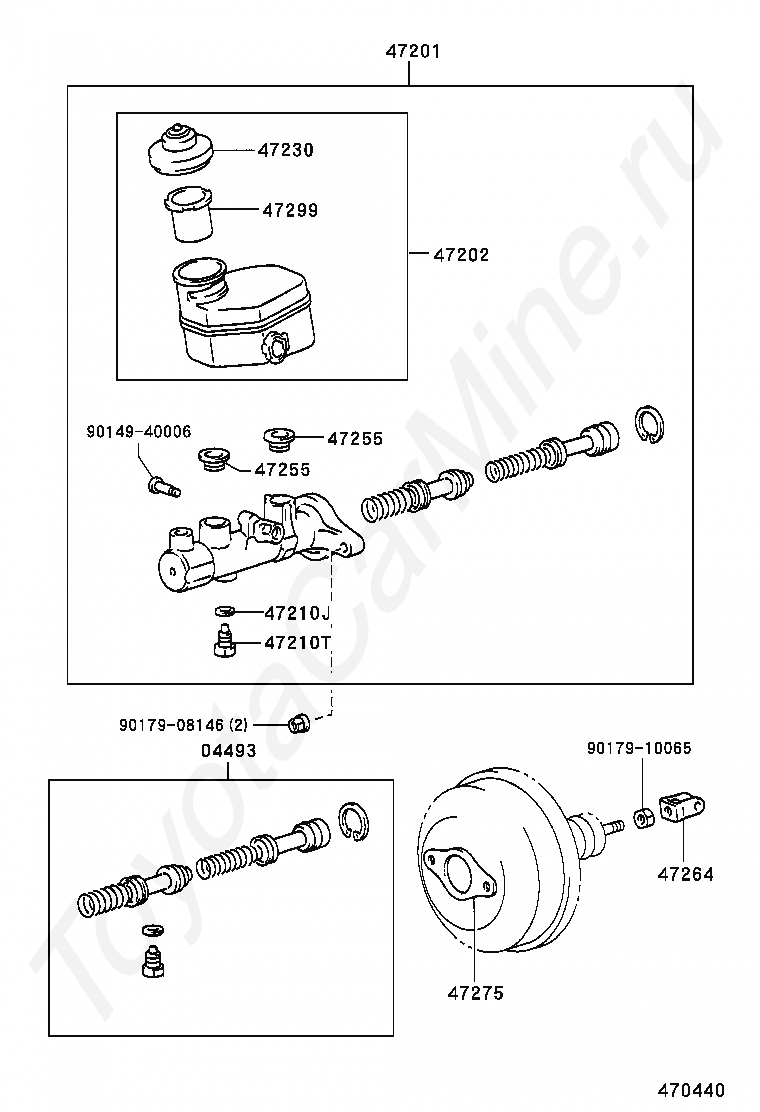 47201

47230

47299

47202

90149-40006

47255

47255

47210J

47210T

90179-08146 (2)

04493

90179-10065

47264

47275

470440

ToyotaCarMine.ru