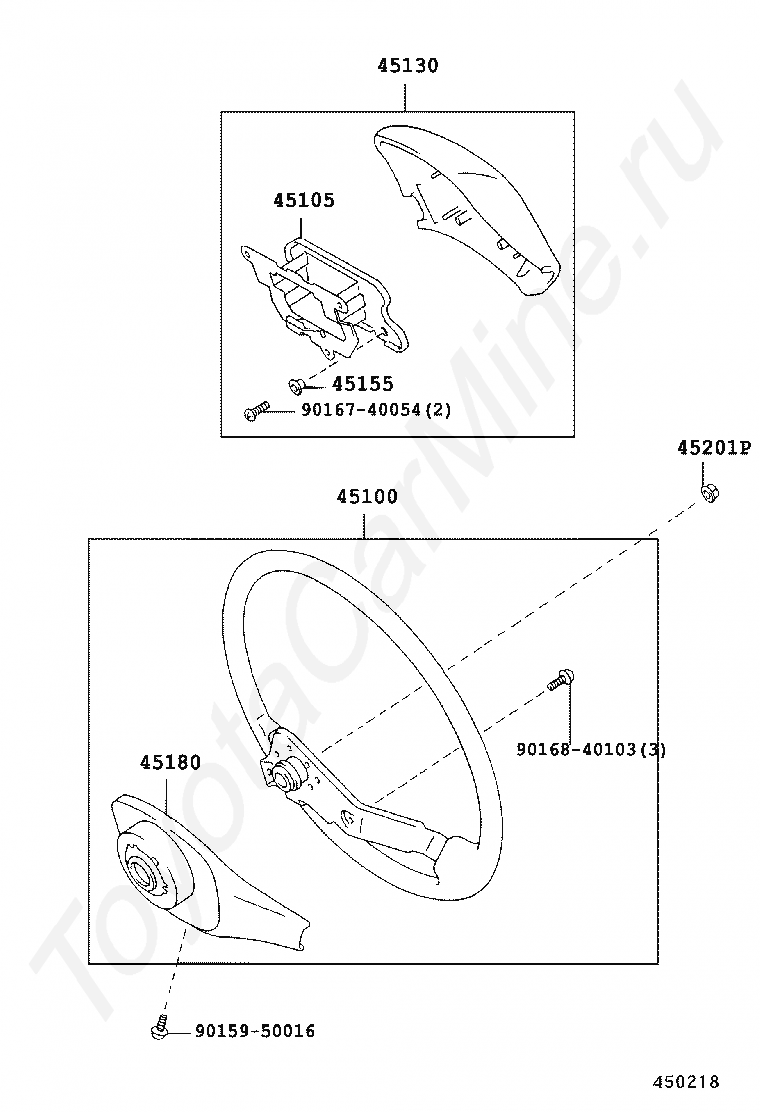 45130

45105

45155

90167-40054(2)

45201P

45100

90168-40103(3)

45180

90159-50016

450218

ToyotaCarMine.ru