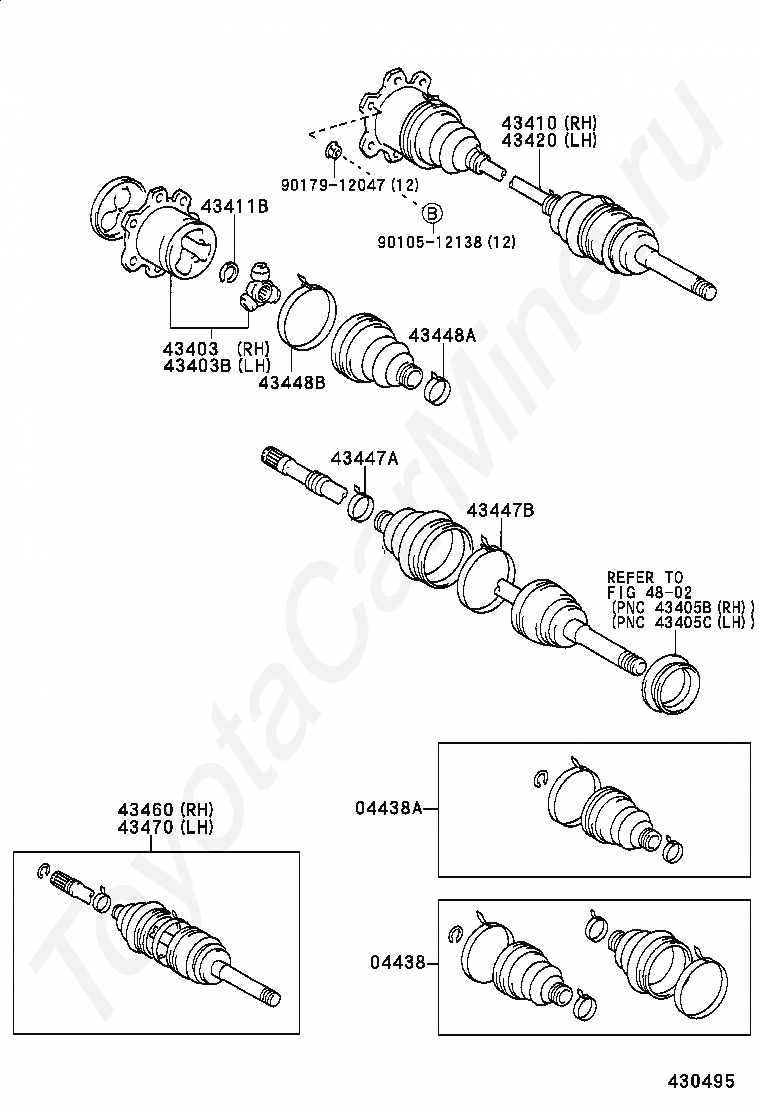 43410 (RH)
43420 (LH)

90179-12047 (12)

B

90105-12138 (12)

43411B

43403 (RH)
43403B (LH)

43448B

43448A

43447A

43447B

REFER TO
FIG 48-02
(PNC 43405B (RH))
(PNC 43405C (LH))

43460 (RH)
43470 (LH)

04438A

04438

430495

ToyotaCarMiner.ru