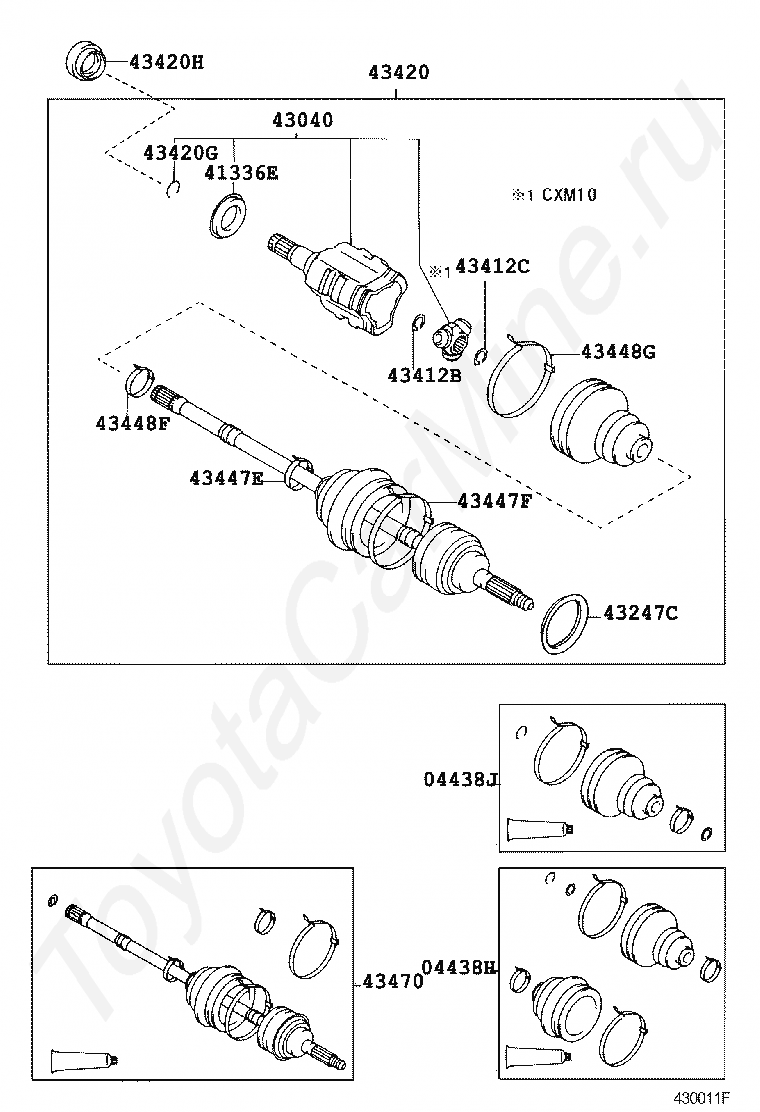 43420H
43420
43040
43420G
41336E
※1 CXM10
※1 43412C
43412B
43448G
43448F
43447E
43447F
43247C
04438J
43470
04438H
430011F
ToyotaCarMine.ru