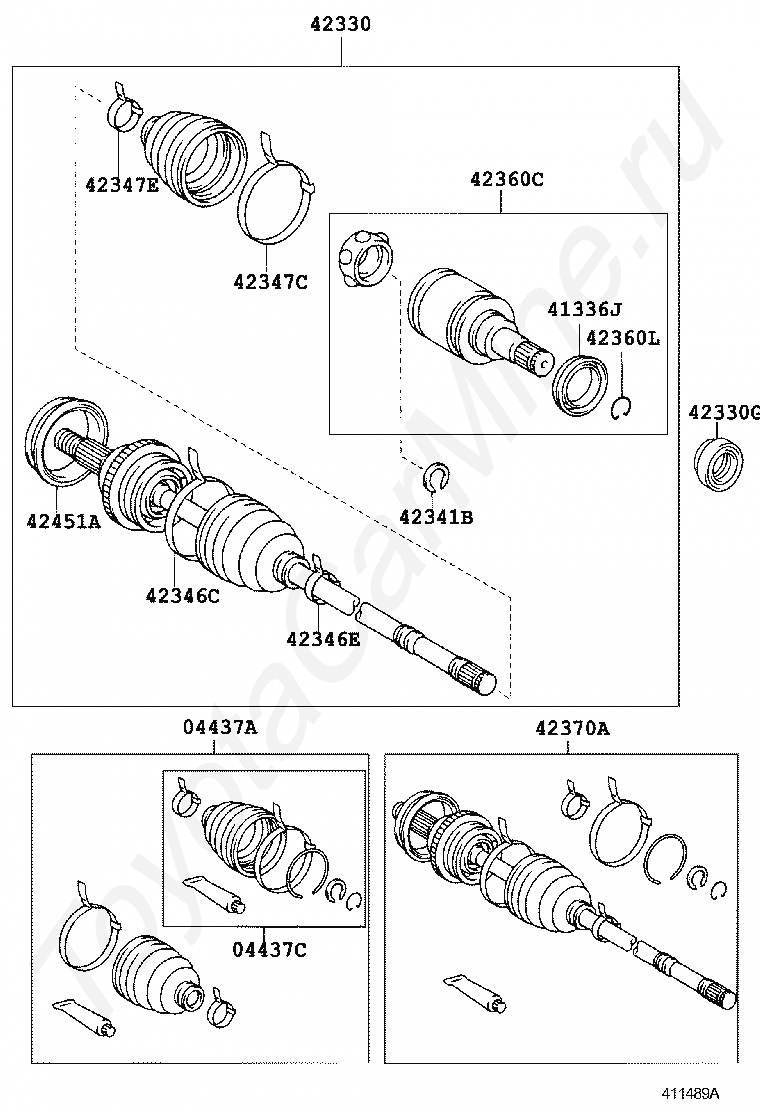 42330
42347E
42347C
42360C
41336J
42360L
42330G
42451A
42341B
42346C
42346E
04437A
42370A
04437C
411489A
ToyotaCarMine.ru